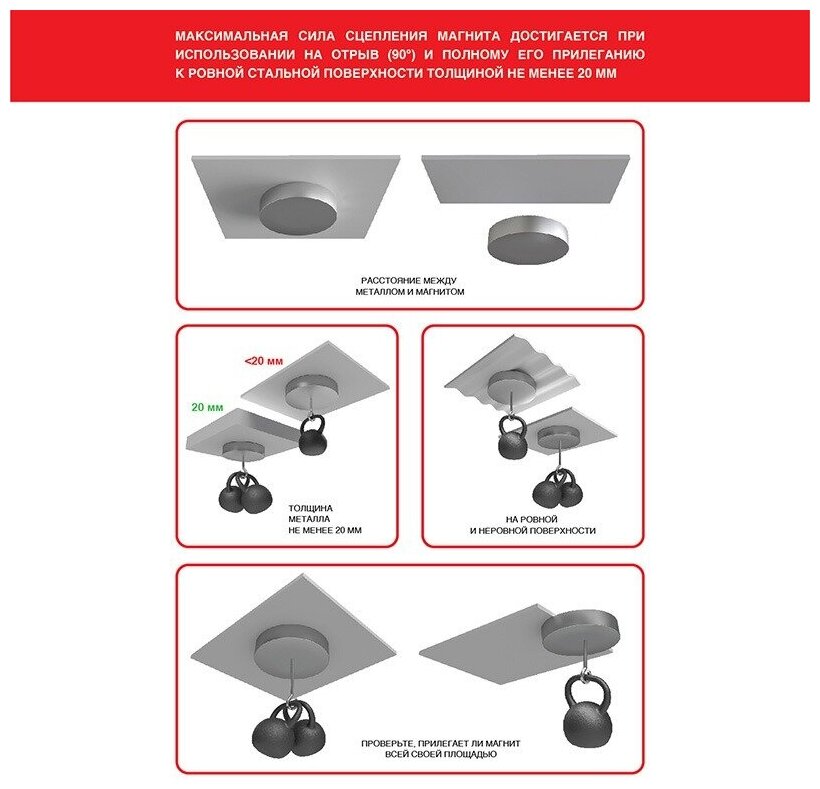 МАКСИМАЛЬНАЯ СИЛА СЦЕПЛЕНИЯ МАГНИТА ДОСТИГАЕТСЯ ПРИ ИСПОЛЬЗОВАНИИ НА ОТРЫВ (90°) И ПОЛНОМУ ЕГО ПРИЛЕГАНИЮ К РОВНОЙ СТАЛЬНОЙ ПОВЕРХНОСТИ ТОЛЩИНОЙ НЕ МЕНЕЕ 20 ММ

РАССТОЯНИЕ МЕЖДУ МЕТАЛЛОМ И МАГНИТОМ

<20 мм

20 мм

ТОЛЩИНА МЕТАЛЛА НЕ МЕНЕЕ 20 ММ

НА РОВНОЙ И НЕРОВНОЙ ПОВЕРХНОСТИ

ПРОВЕРЬТЕ, ПРИЛЕГАЕТ ЛИ МАГНИТ ВСЕЙ СВОЕЙ ПЛОЩАДЬЮ