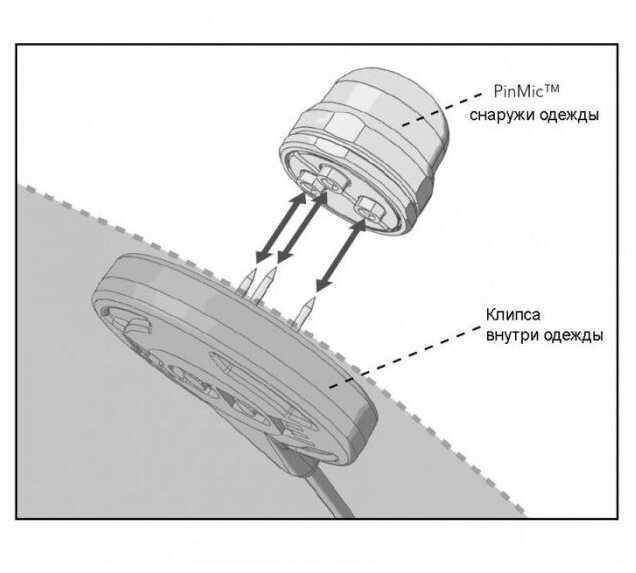 PinMic™
снаружи одежды

Клипса
внутри одежды