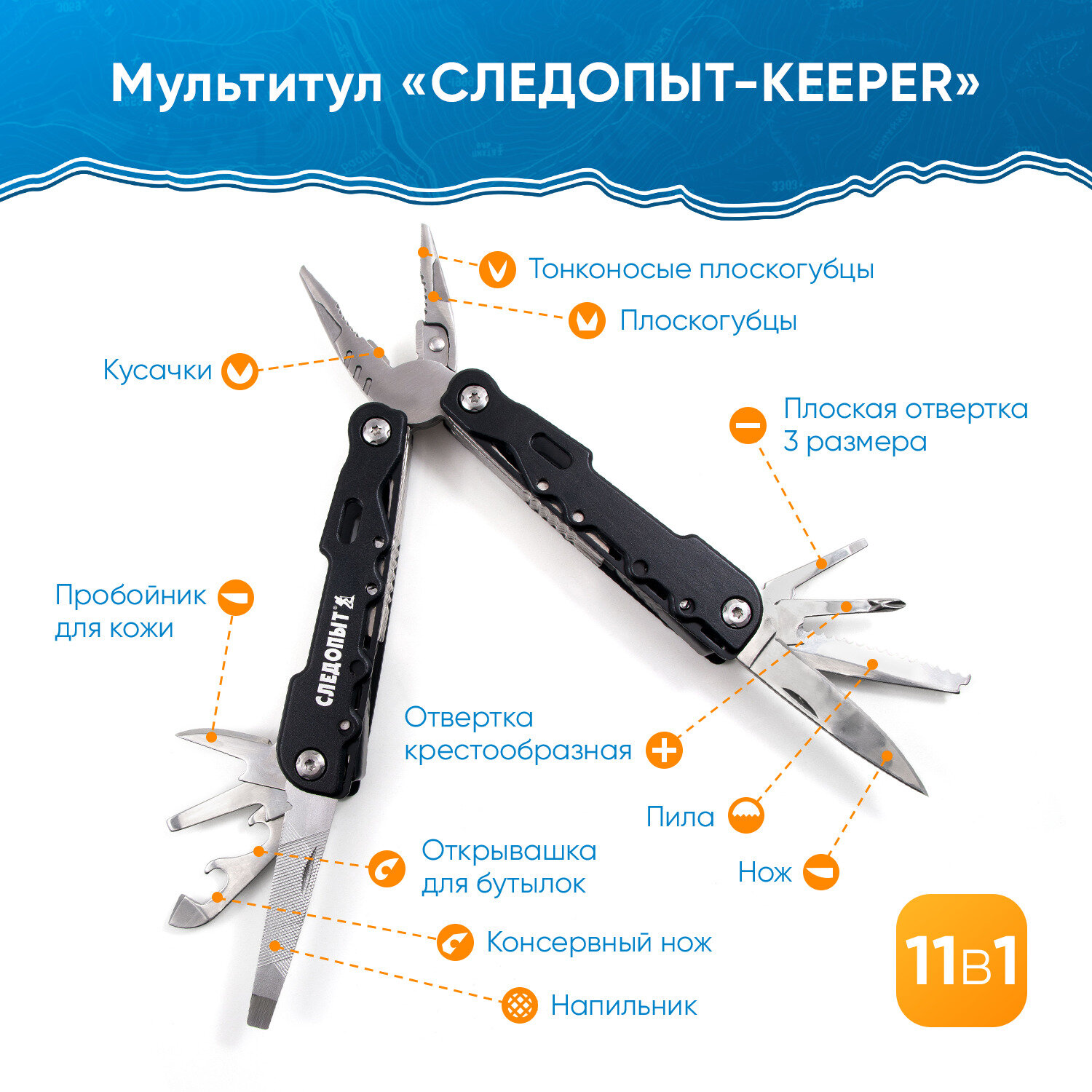 Мультитул «СЛЕДОПЫТ-KEEPER»

Тонконосые плоскогубцы

Плоскогубцы

Кусачки

Плоская отвертка 3 размера

Пробойник для кожи

СЛЕДОПЫТ

Отвертка крестообразная

Пила

Нож

Открывашка для бутылок

Консервный нож

Напильник

11в1