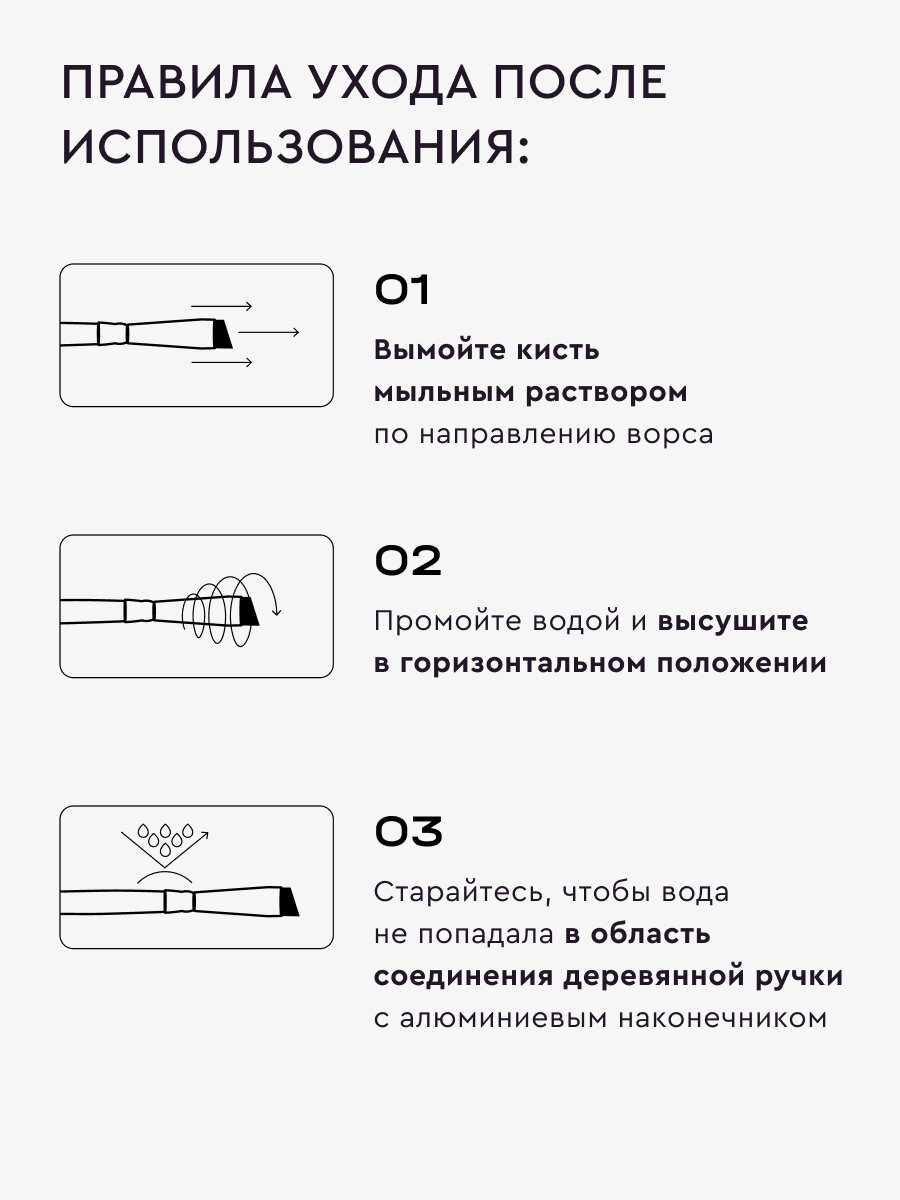 ПРАВИЛА УХОДА ПОСЛЕ ИСПОЛЬЗОВАНИЯ:

01

Вымойте кисть мыльным раствором по направлению ворса

02

Промойте водой и высушите в горизонтальном положении

03

Старайтесь, чтобы вода не попадала в область соединения деревянной ручки с алюминиевым наконечником