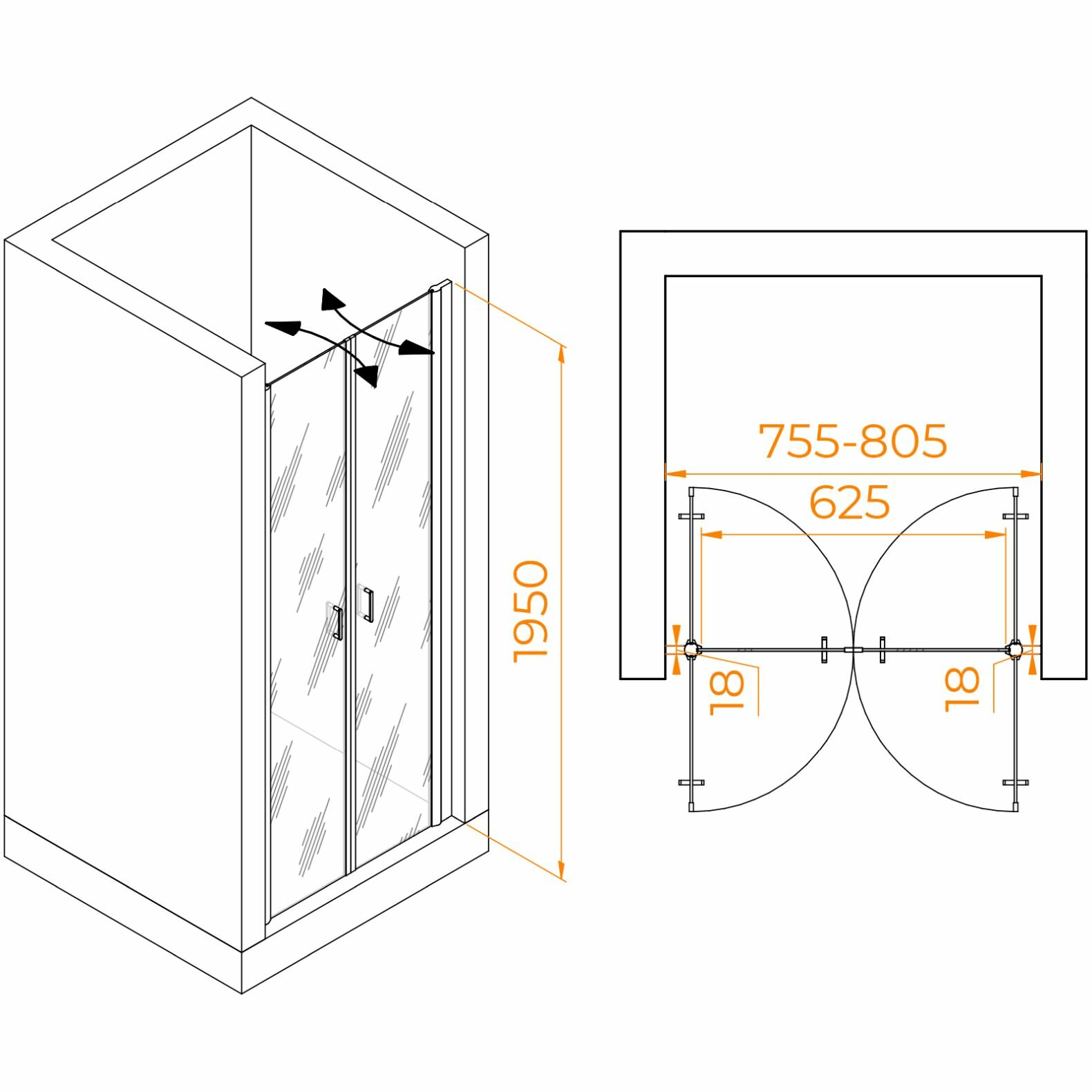 1950

755-805

625

18

18