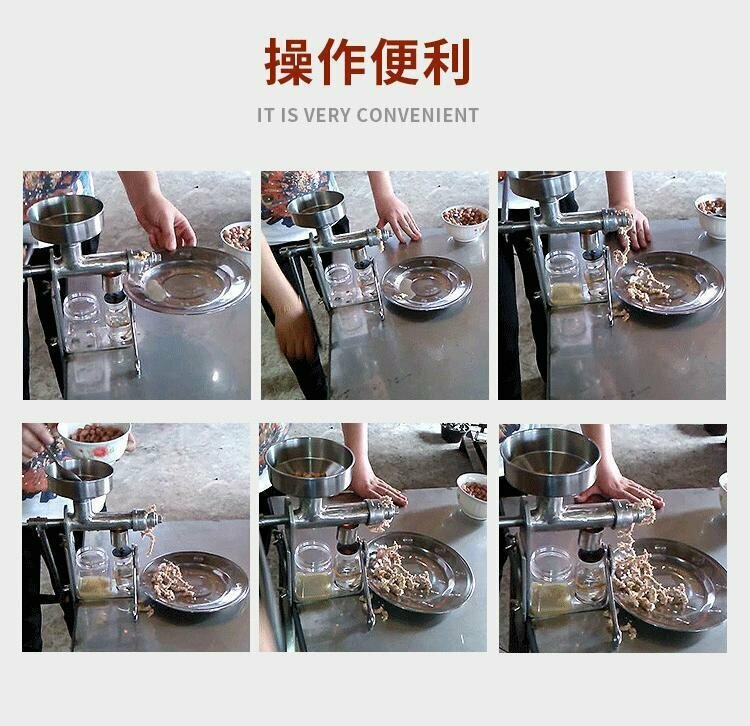 操作便利

IT IS VERY CONVENIENT