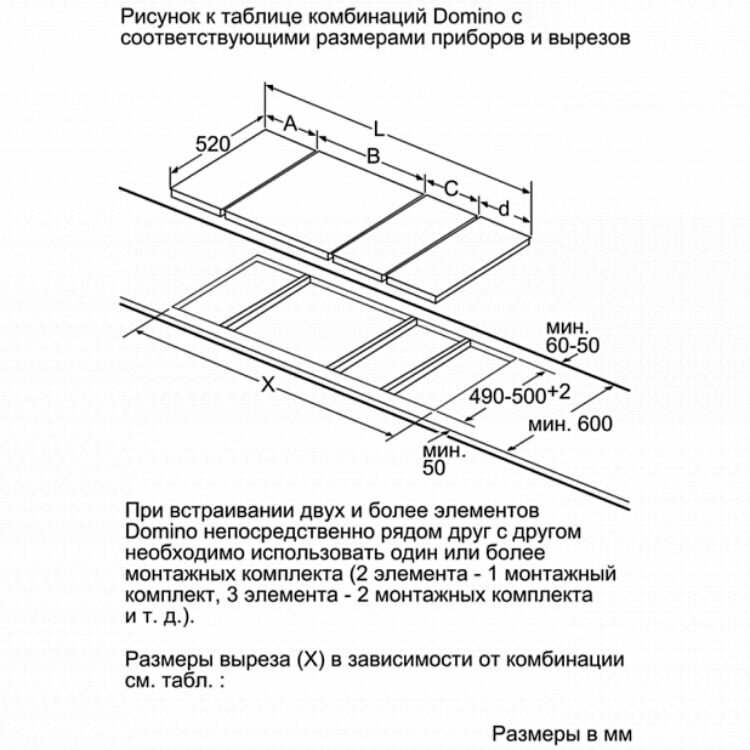 Рисунок к таблице комбинаций Domino с соответствующими размерами приборов и вырезов

520
A
L
B
C
d

мин. 60-50
X
490-500$^{+2}$
мин. 600
мин. 50

При встраивании двух и более элементов Domino непосредственно рядом друг с другом необходимо использовать один или более монтажных комплекта (2 элемента - 1 монтажный комплект, 3 элемента - 2 монтажных комплекта и т. д.).

Размеры выреза (X) в зависимости от комбинации см. табл. :

Размеры в мм