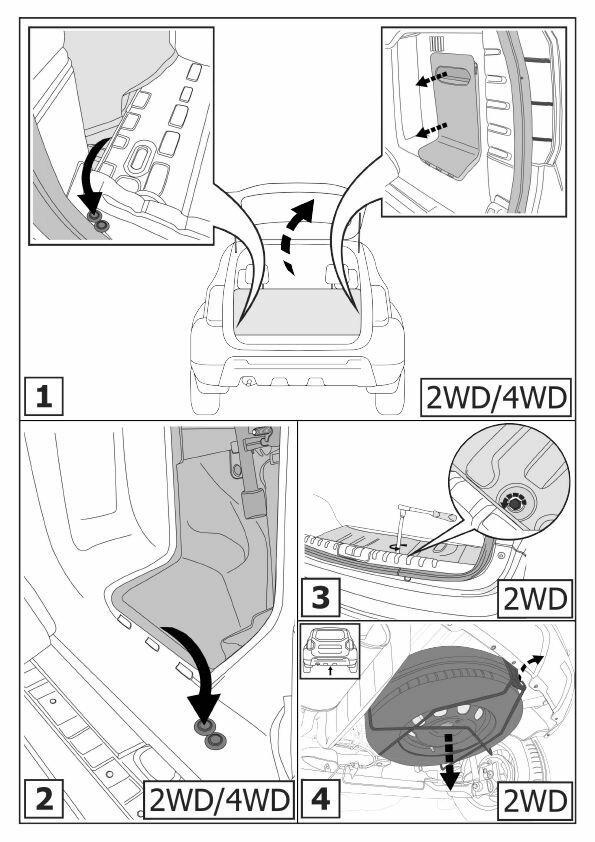 1
2WD/4WD

2
2WD/4WD

3
2WD

4
2WD