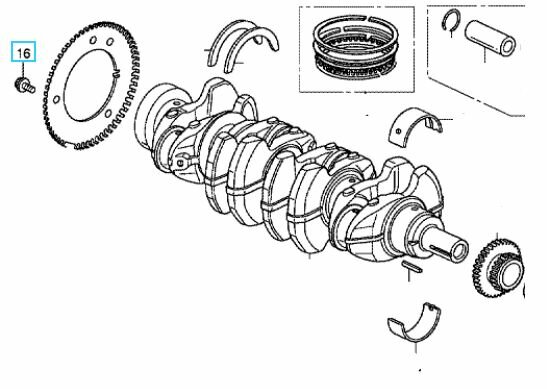 16