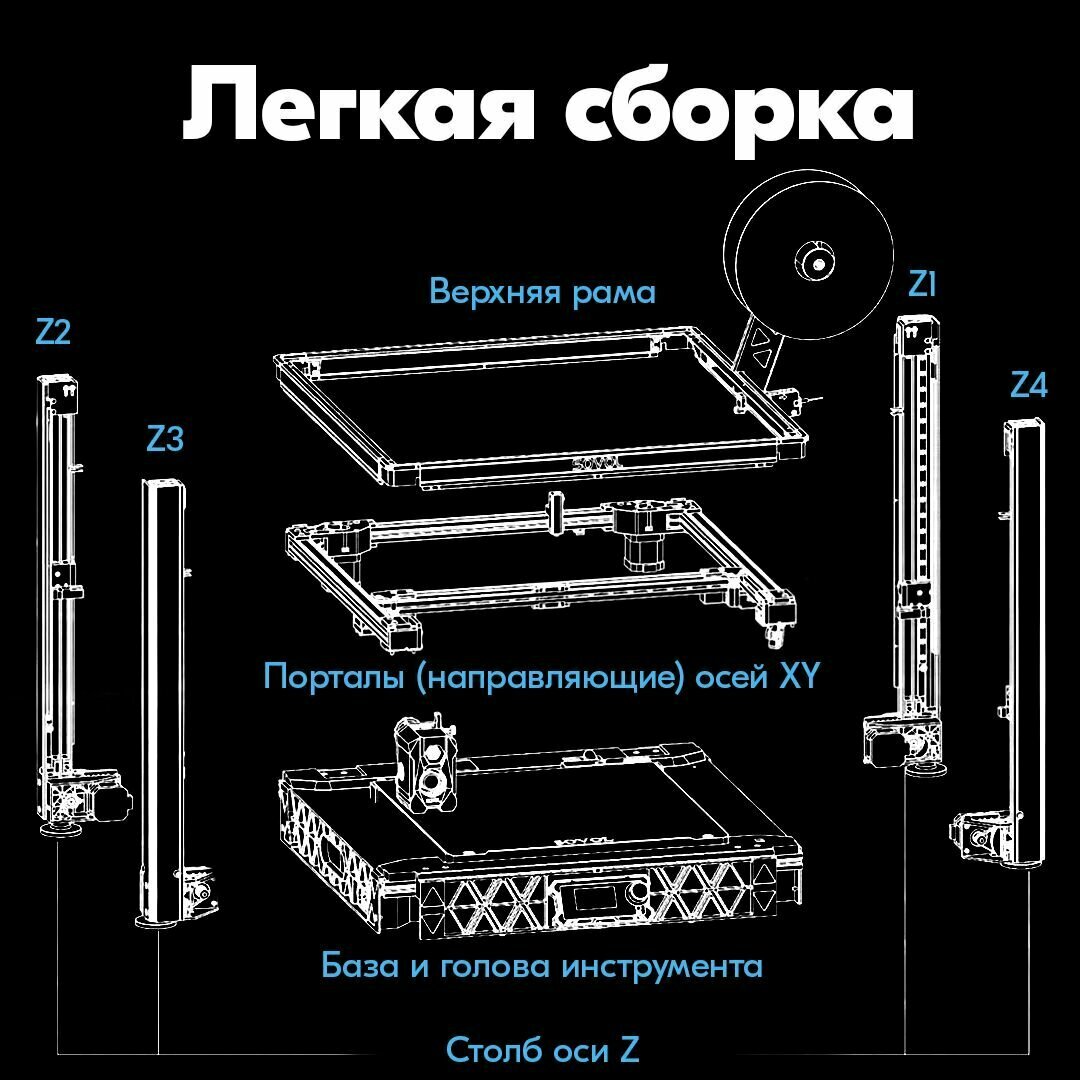 Легкая сборка

Верхняя рама

Z1

Z2

Z3

Z4

SOVOL

Порталы (направляющие) осей XY

База и голова инструмента

Столб оси Z