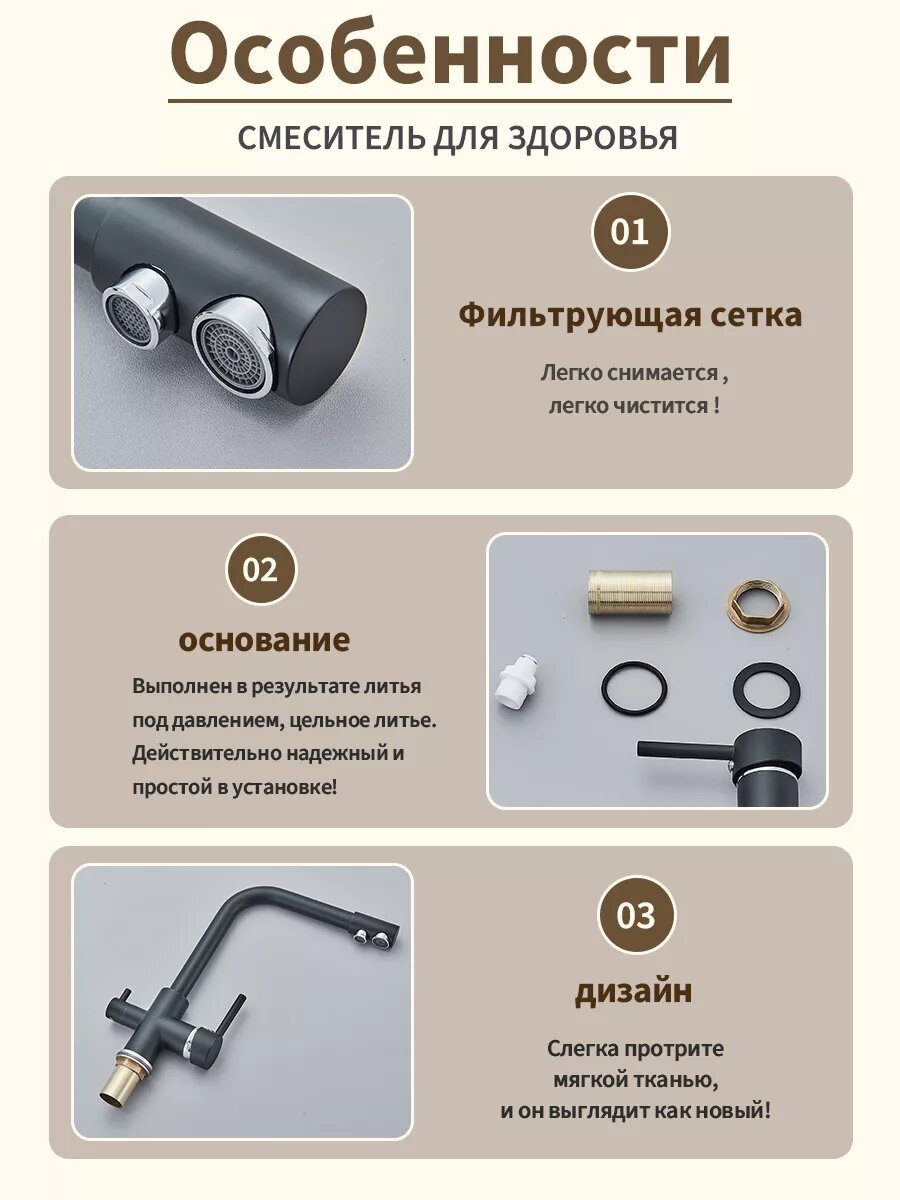 Особенности

СМЕСИТЕЛЬ ДЛЯ ЗДОРОВЬЯ

01

Фильтрующая сетка

Легко снимается ,
легко чистится !

02

основание

Выполнен в результате литья под давлением, цельное литье. Действительно надежный и простой в установке!

03

дизайн

Слегка протрите мягкой тканью, и он выглядит как новый!