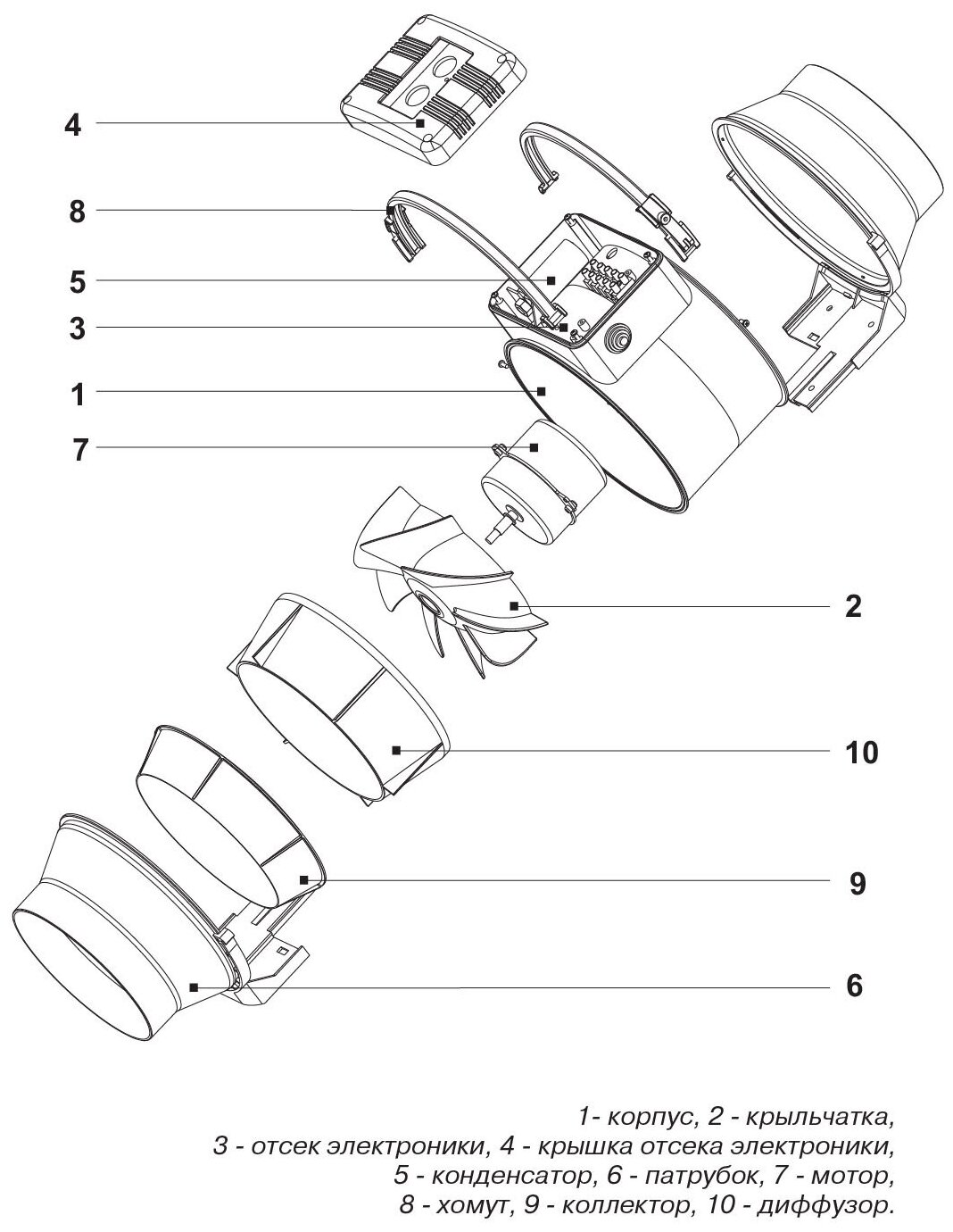 4

8

5

3

1

7

2

10

9

6

1- корпус, 2 - крыльчатка,
3 - отсек электроники, 4 - крышка отсека электроники,
5 - конденсатор, 6 - патрубок, 7 - мотор,
8 - хомут, 9 - коллектор, 10 - диффузор.