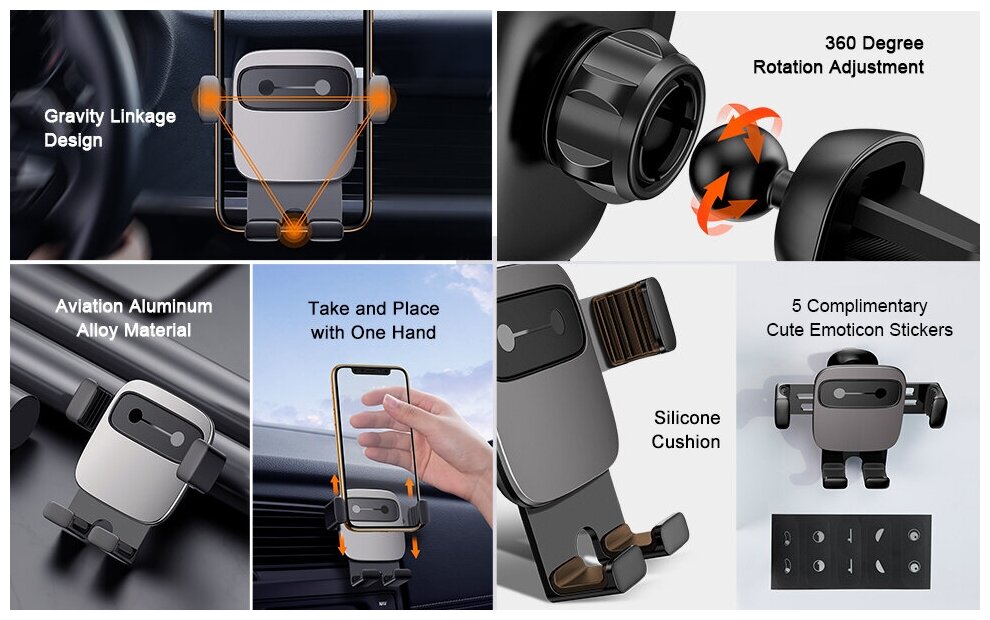 Gravity Linkage Design

360 Degree Rotation Adjustment

Aviation Aluminum Alloy Material

Take and Place with One Hand

Silicone Cushion

5 Complimentary Cute Emoticon Stickers