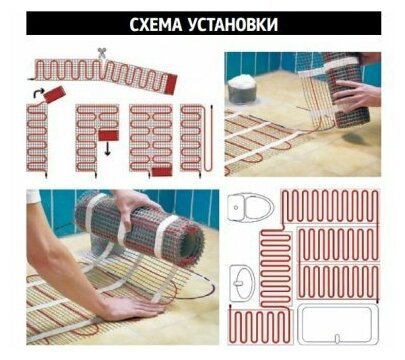 СХЕМА УСТАНОВКИ