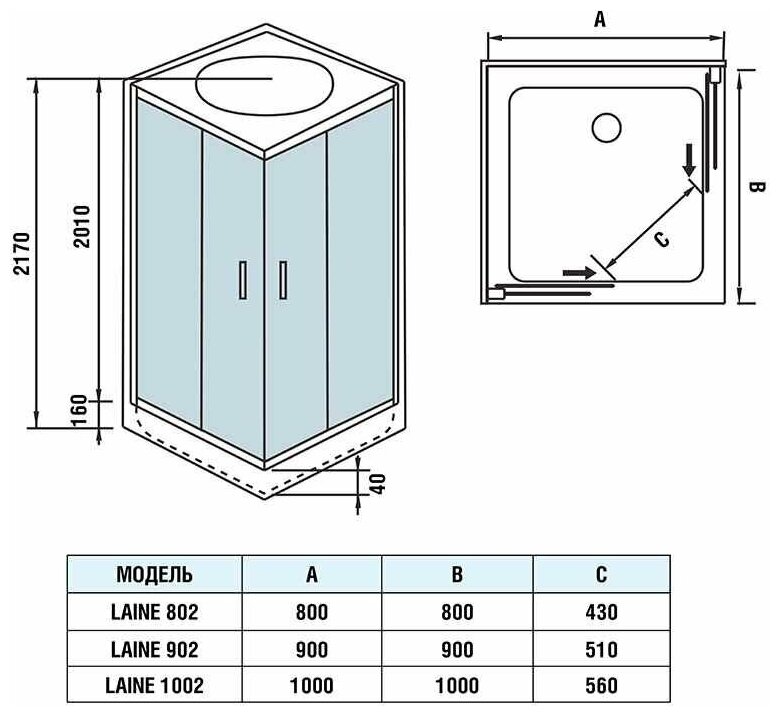 2170
2010
160
40
A
B
C

| МОДЕЛЬ | A | B | C |
|---|---|---|---|
| LAINE 802 | 800 | 800 | 430 |
| LAINE 902 | 900 | 900 | 510 |
| LAINE 1002 | 1000 | 1000 | 560 |