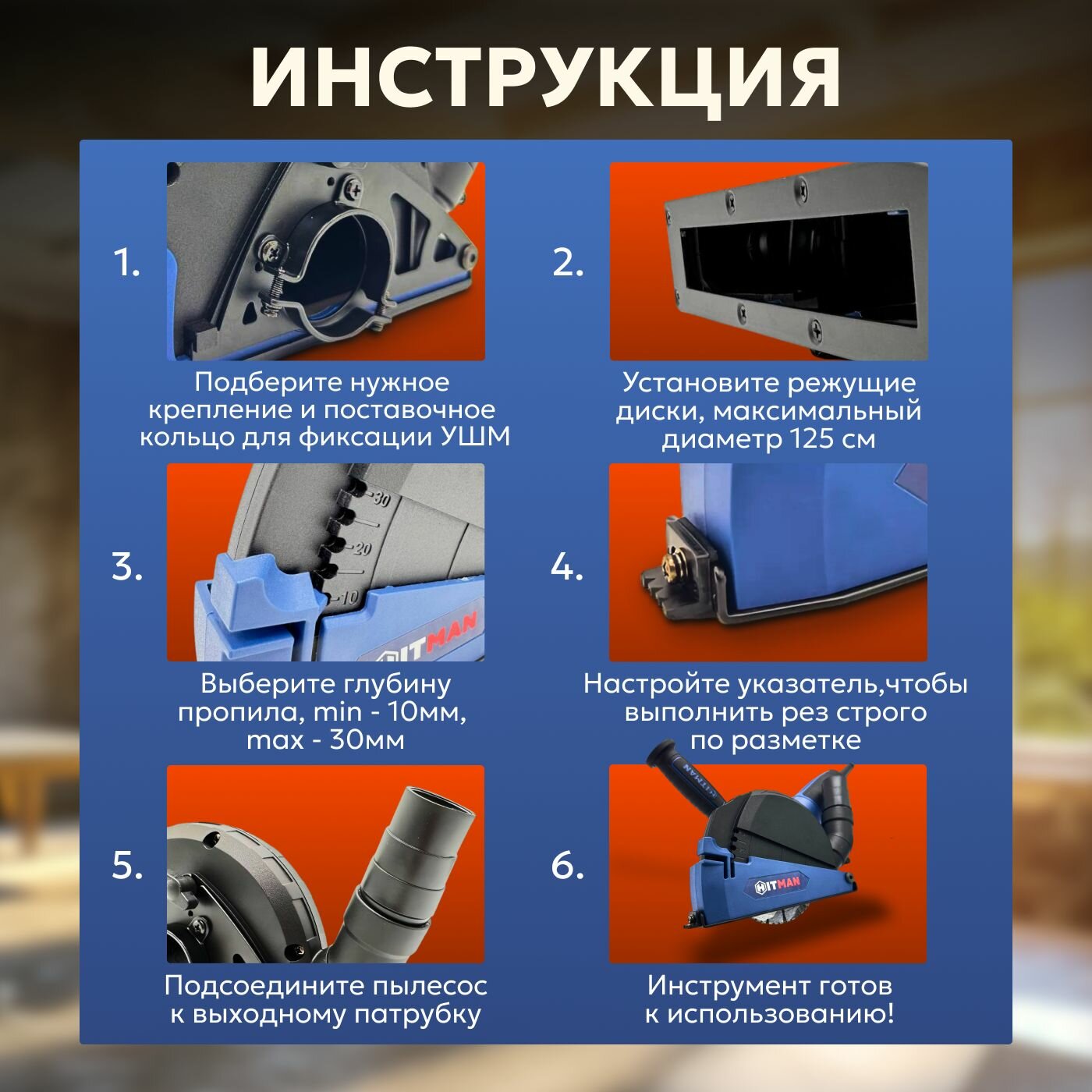 ИНСТРУКЦИЯ

1.

Подберите нужное крепление и поставочное кольцо для фиксации УШМ

2.

Установите режущие диски, максимальный диаметр 125 см

3.

30
20
10
HITMAN

Выберите глубину пропила, min - 10мм, max - 30мм

4.

Настройте указатель,чтобы выполнить рез строго по разметке

5.

Подсоедините пылесос к выходному патрубку

6.

HITMAN
HITMAN

Инструмент готов к использованию!