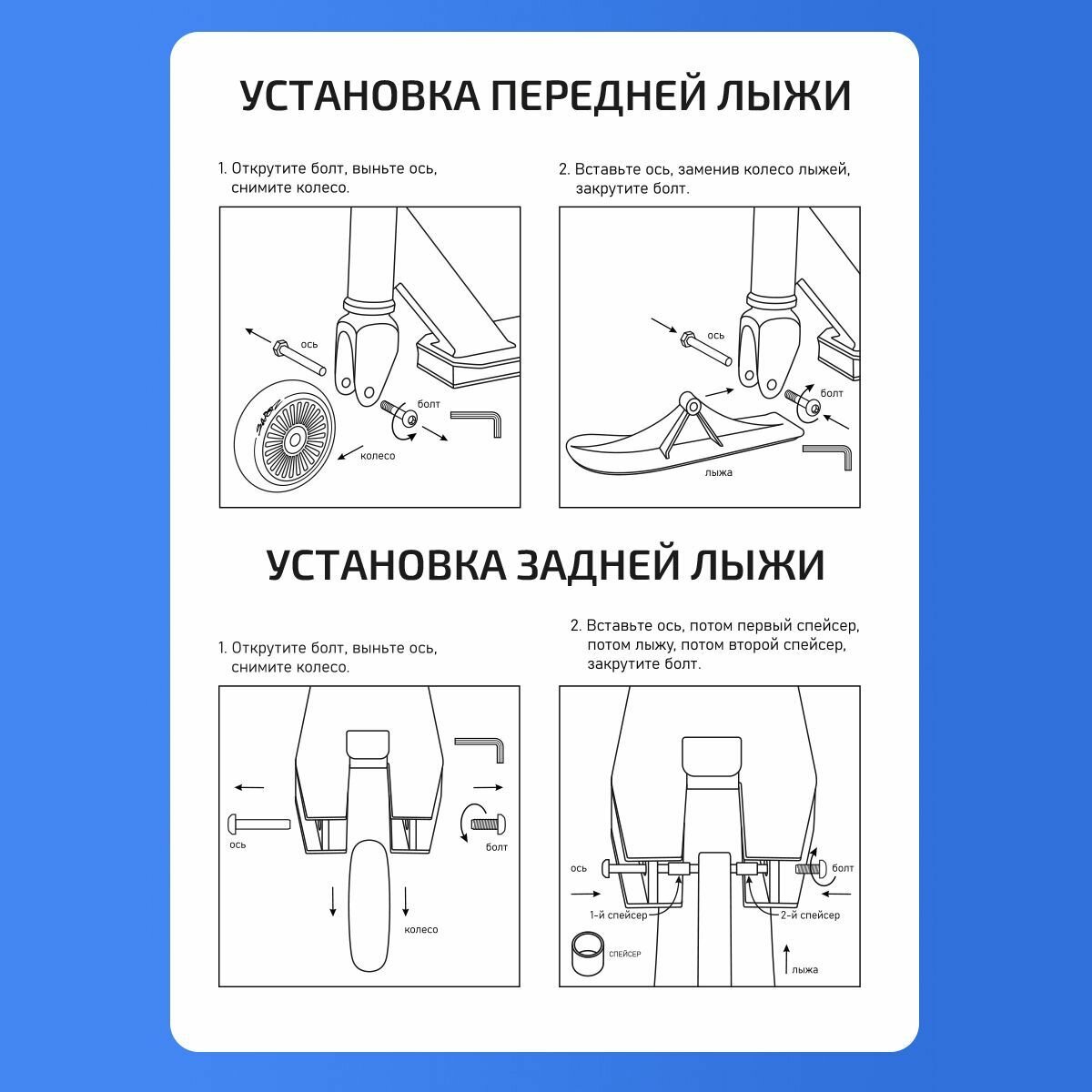 УСТАНОВКА ПЕРЕДНЕЙ ЛЫЖИ

1. Открутите болт, выньте ось, снимите колесо.

ось
болт
колесо

2. Вставьте ось, заменив колесо лыжей, закрутите болт.

ось
болт
лыжа

УСТАНОВКА ЗАДНЕЙ ЛЫЖИ

1. Открутите болт, выньте ось, снимите колесо.

ось
болт
колесо

2. Вставьте ось, потом первый спейсер, потом лыжу, потом второй спейсер, закрутите болт.

ось
болт
1-й спейсер
2-й спейсер
СПЕЙСЕР
лыжа