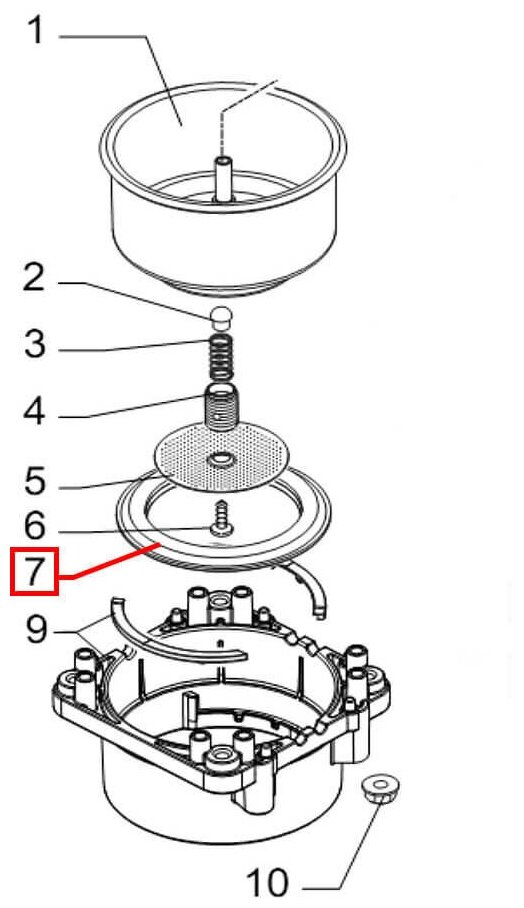 1
2
3
4
5
6
7
9
10