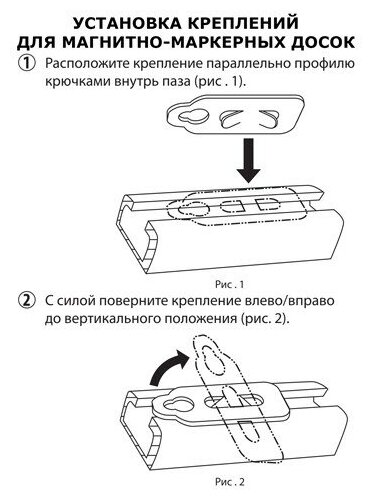 УСТАНОВКА КРЕПЛЕНИЙ
ДЛЯ МАГНИТНО-МАРКЕРНЫХ ДОСОК

① Расположите крепление параллельно профилю крючками внутрь паза (рис . 1).

Рис . 1

② С силой поверните крепление влево/вправо до вертикального положения (рис. 2).

Рис . 2