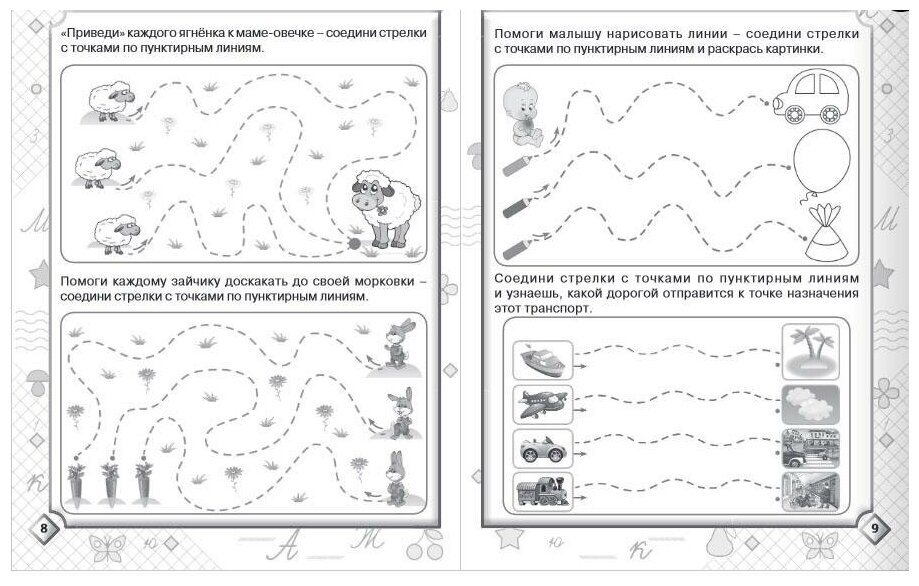 «Приведи» каждого ягнёнка к маме-овечке – соедини стрелки с точками по пунктирным линиям.

Помоги каждому зайчику доскакать до своей морковки – соедини стрелки с точками по пунктирным линиям.

8

Помоги малышу нарисовать линии – соедини стрелки с точками по пунктирным линиям и раскрась картинки.

Соедини стрелки с точками по пунктирным линиям и узнаешь, какой дорогой отправится к точке назначения этот транспорт.

9