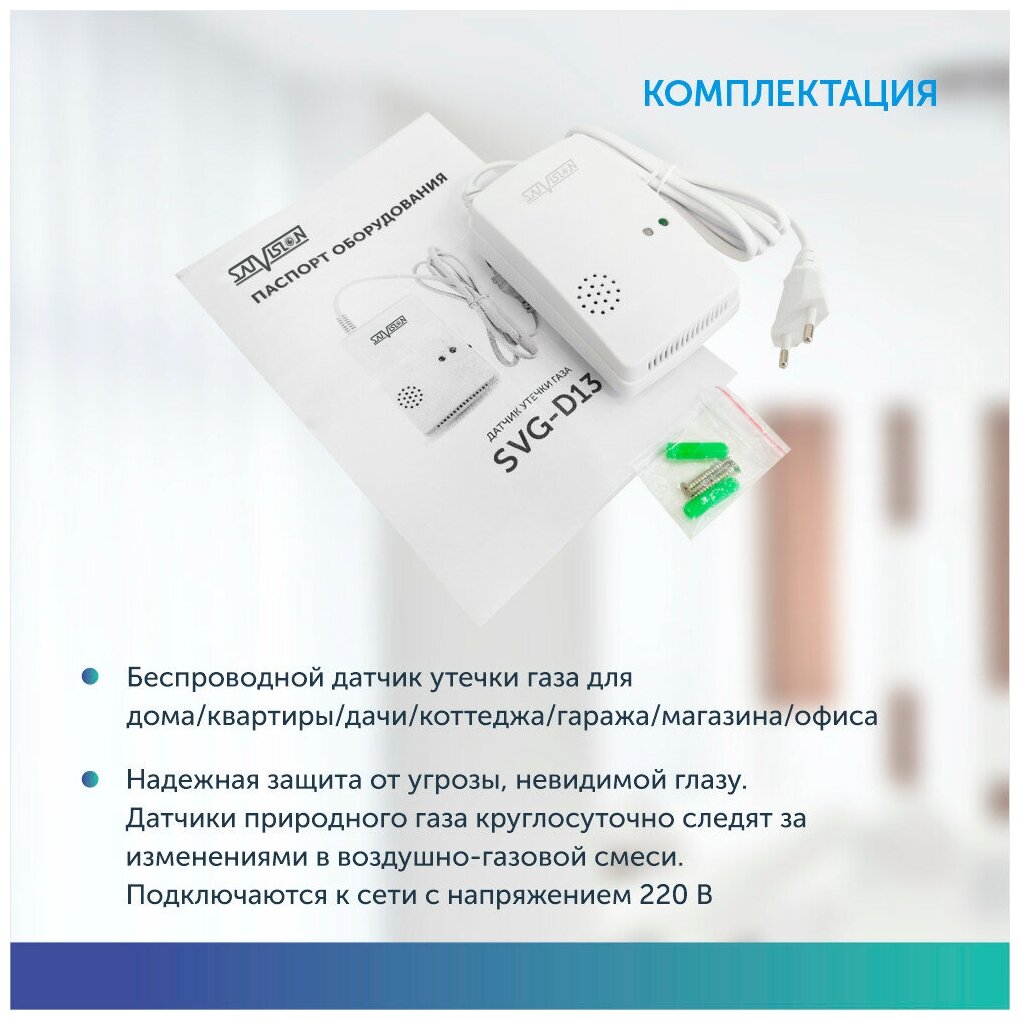 КОМПЛЕКТАЦИЯ

SATVISION
ПАСПОРТ ОБОРУДОВАНИЯ
SATVISION
ДАТЧИК УТЕЧКИ ГАЗА
SVG-D13
SATVISION

Беспроводной датчик утечки газа для дома/квартиры/дачи/коттеджа/гаража/магазина/офиса

Надежная защита от угрозы, невидимой глазу. Датчики природного газа круглосуточно следят за изменениями в воздушно-газовой смеси. Подключаются к сети с напряжением 220 В