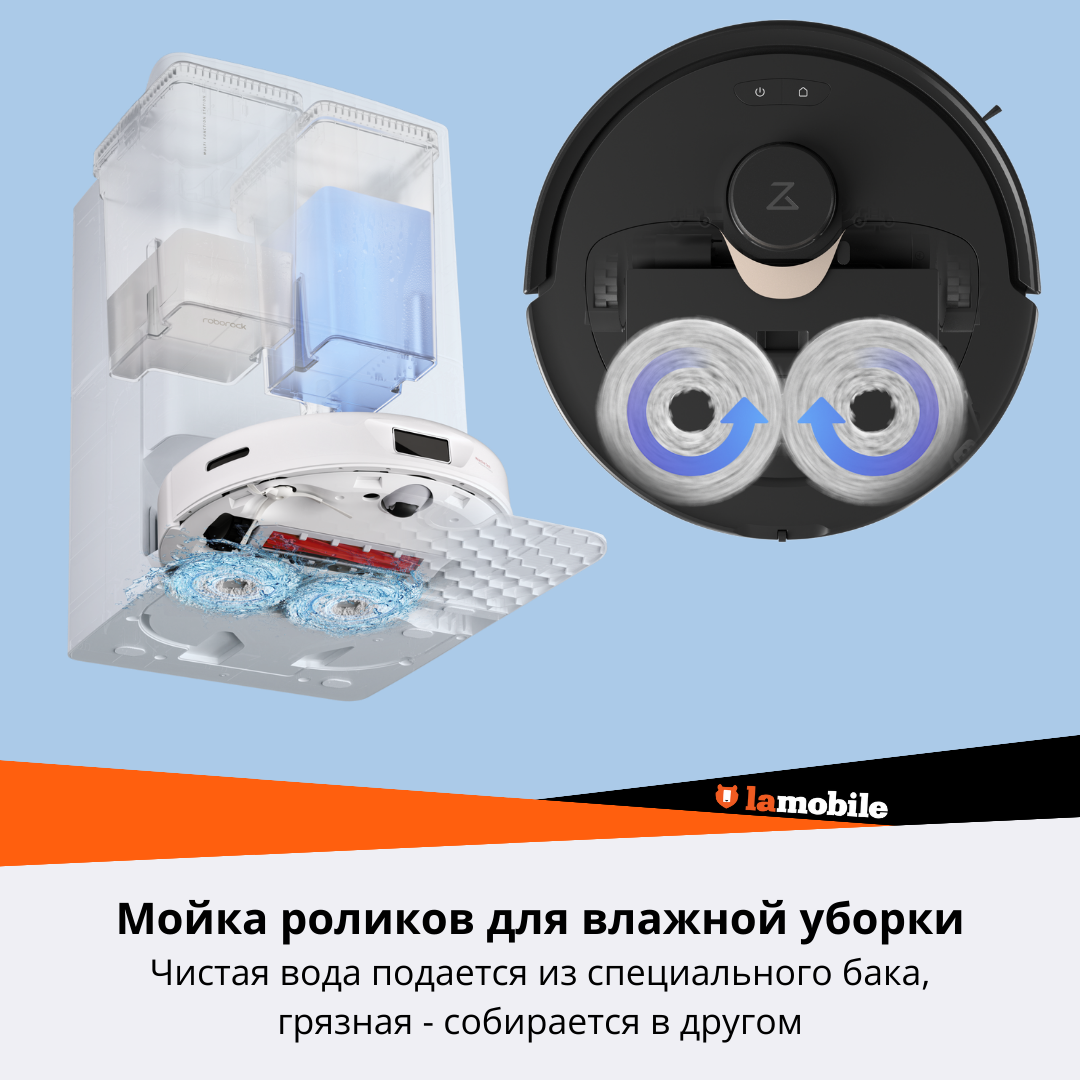 roborock

lamobile

Мойка роликов для влажной уборки
Чистая вода подается из специального бака, грязная - собирается в другом