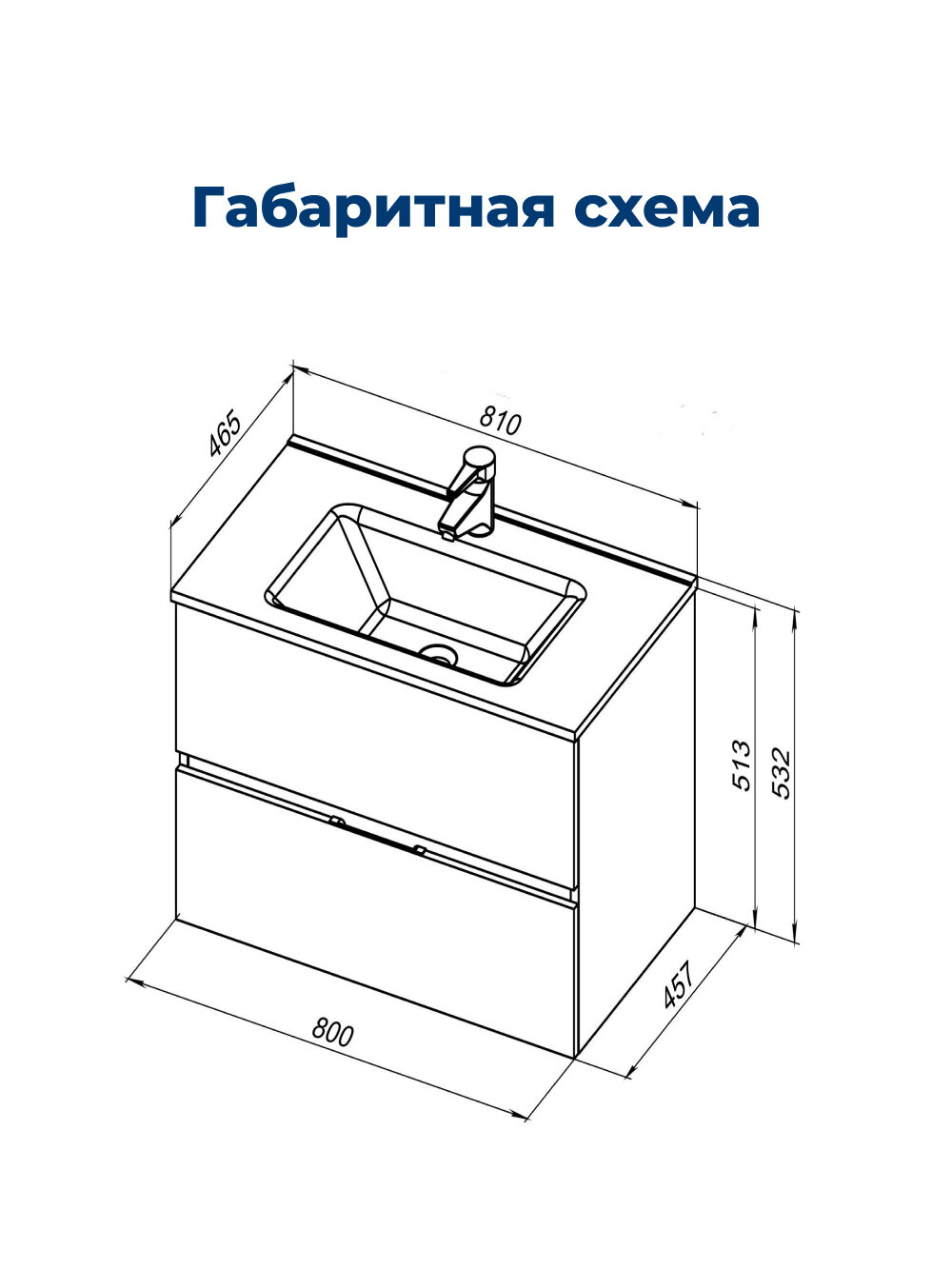 Габаритная схема

465

810

513

532

457

800