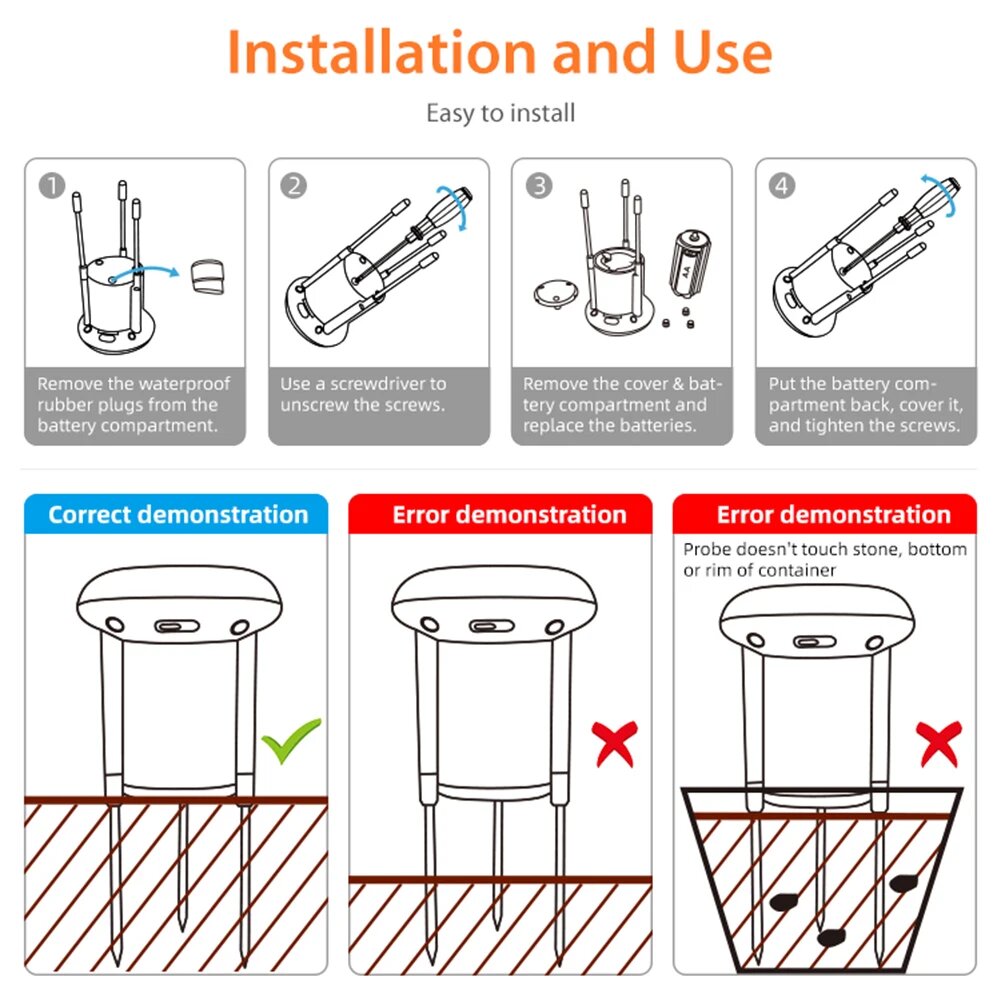 Installation and Use

Easy to install

1
Remove the waterproof rubber plugs from the battery compartment.

2
Use a screwdriver to unscrew the screws.

3
AA
Remove the cover & battery compartment and replace the batteries.

4
Put the battery compartment back, cover it, and tighten the screws.

Correct demonstration

Error demonstration

Error demonstration
Probe doesn't touch stone, bottom or rim of container