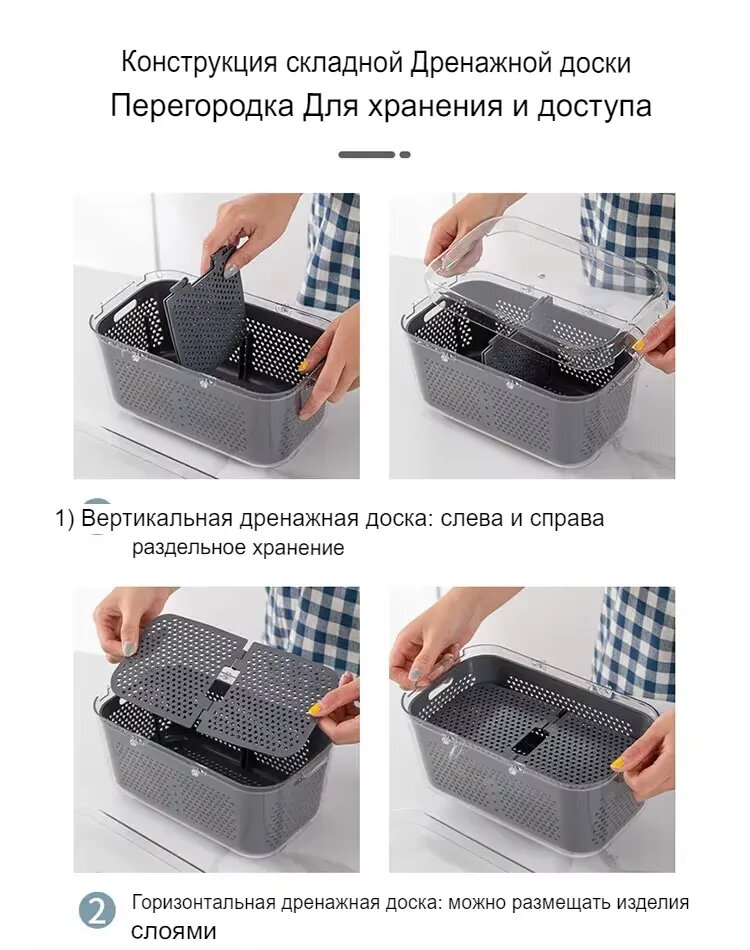 Конструкция складной Дренажной доски
Перегородка Для хранения и доступа

1) Вертикальная дренажная доска: слева и справа раздельное хранение

2 Горизонтальная дренажная доска: можно размещать изделия слоями