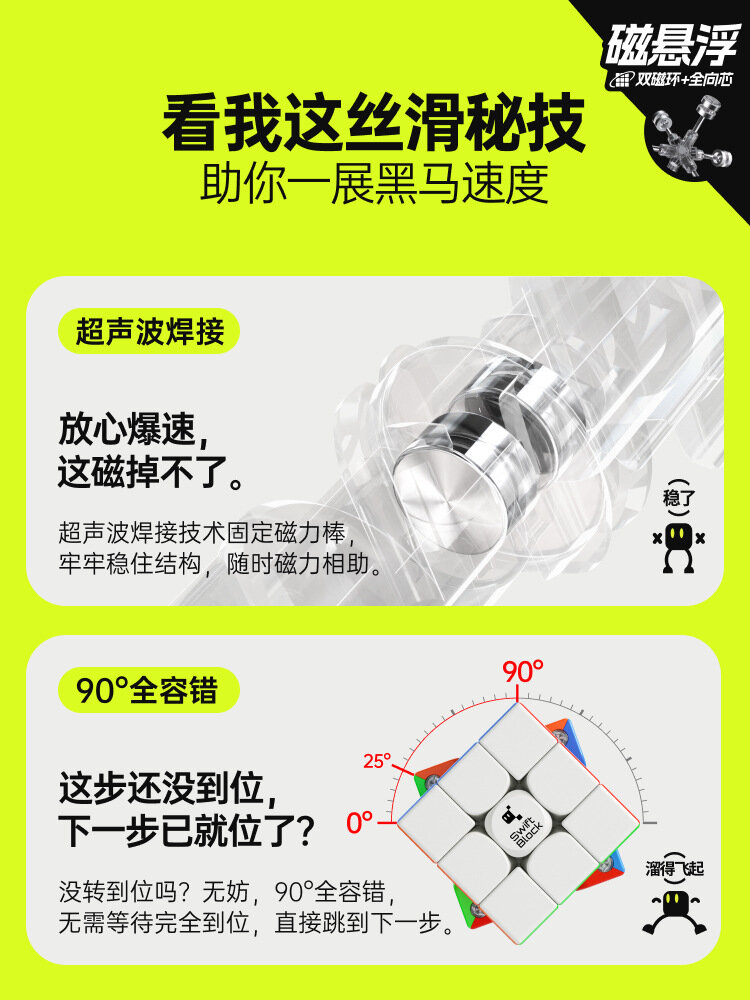 磁悬浮
双磁环+全向芯

看我这丝滑秘技
助你一展黑马速度

超声波焊接

放心爆速，
这磁掉不了。

超声波焊接技术固定磁力棒，
牢牢稳住结构，随时磁力相助。

稳了

90°全容错

这步还没到位，
下一步已就位了?

没转到位吗？无妨，90°全容错，
无需等待完全到位，直接跳到下一步。

90°
25°
0°

Swift Block

溜得飞起