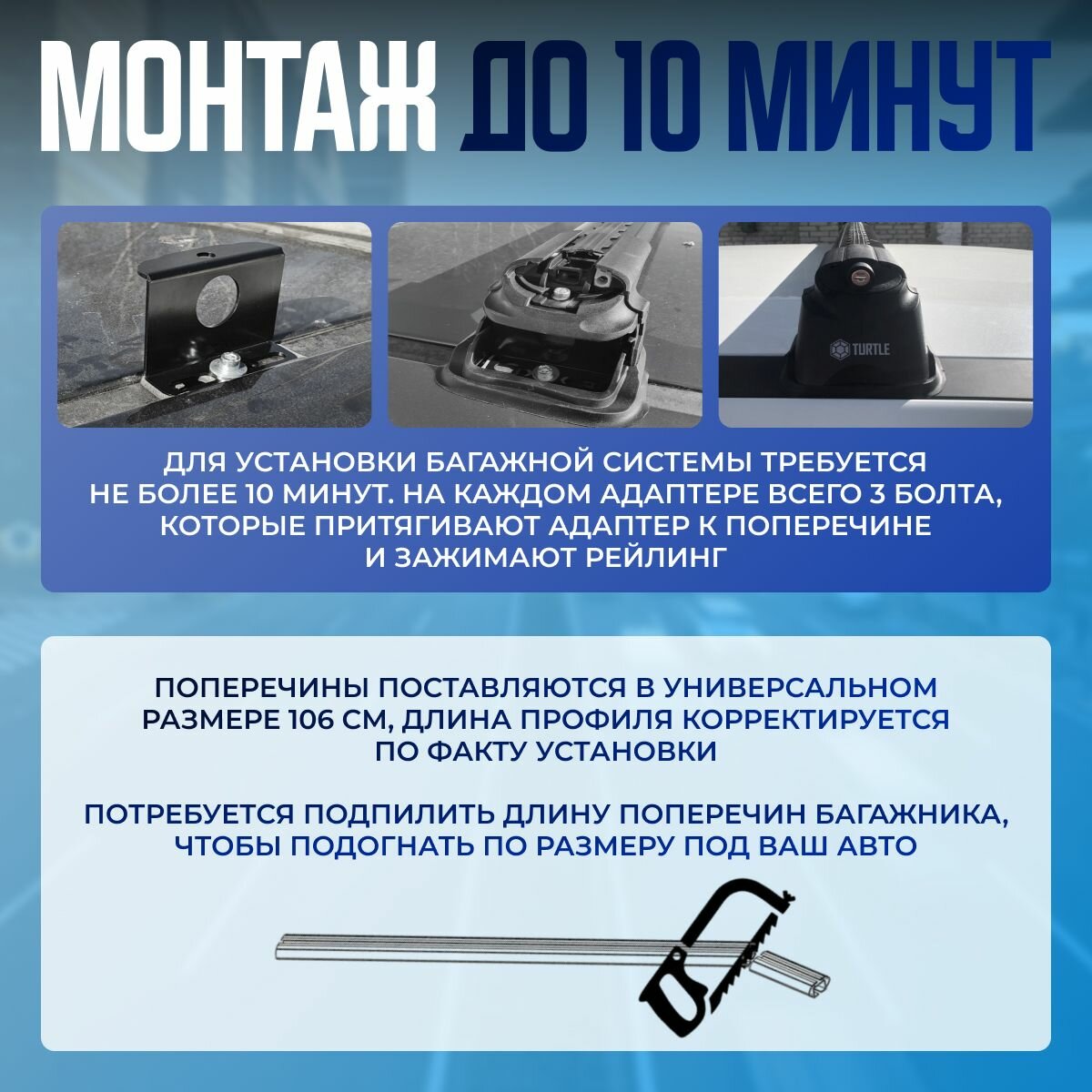 МОНТАЖ ДО 10 МИНУТ

TURTLE

ДЛЯ УСТАНОВКИ БАГАЖНОЙ СИСТЕМЫ ТРЕБУЕТСЯ НЕ БОЛЕЕ 10 МИНУТ. НА КАЖДОМ АДАПТЕРЕ ВСЕГО 3 БОЛТА, КОТОРЫЕ ПРИТЯГИВАЮТ АДАПТЕР К ПОПЕРЕЧИНЕ И ЗАЖИМАЮТ РЕЙЛИНГ

ПОПЕРЕЧИНЫ ПОСТАВЛЯЮТСЯ В УНИВЕРСАЛЬНОМ РАЗМЕРЕ 106 СМ, ДЛИНА ПРОФИЛЯ КОРРЕКТИРУЕТСЯ ПО ФАКТУ УСТАНОВКИ

ПОТРЕБУЕТСЯ ПОДПИЛИТЬ ДЛИНУ ПОПЕРЕЧИН БАГАЖНИКА, ЧТОБЫ ПОДОГНАТЬ ПО РАЗМЕРУ ПОД ВАШ АВТО