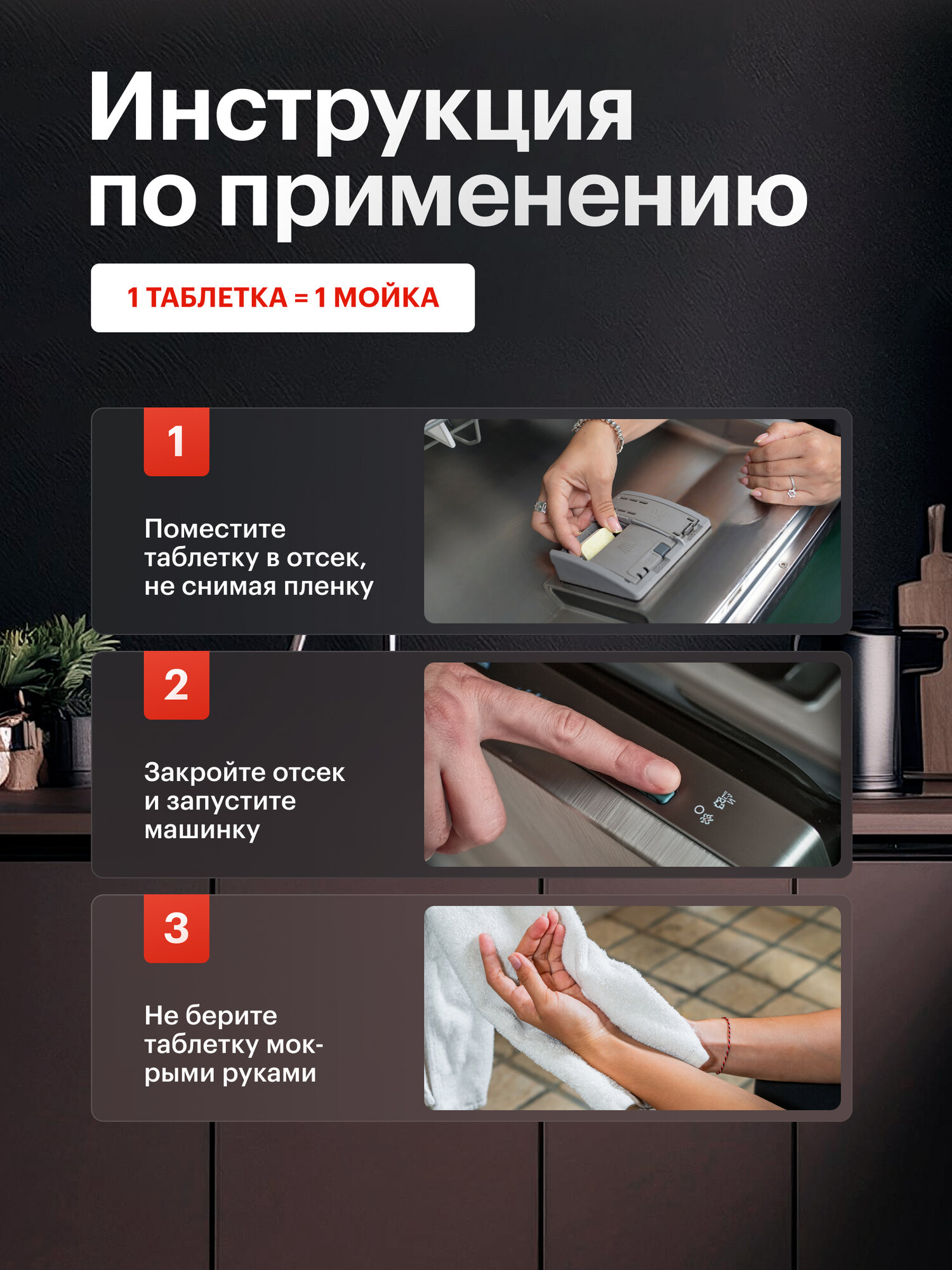 Инструкция по применению

1 ТАБЛЕТКА = 1 МОЙКА

1

Поместите таблетку в отсек, не снимая пленку

2

Закройте отсек и запустите машинку

3

Не берите таблетку мокрыми руками