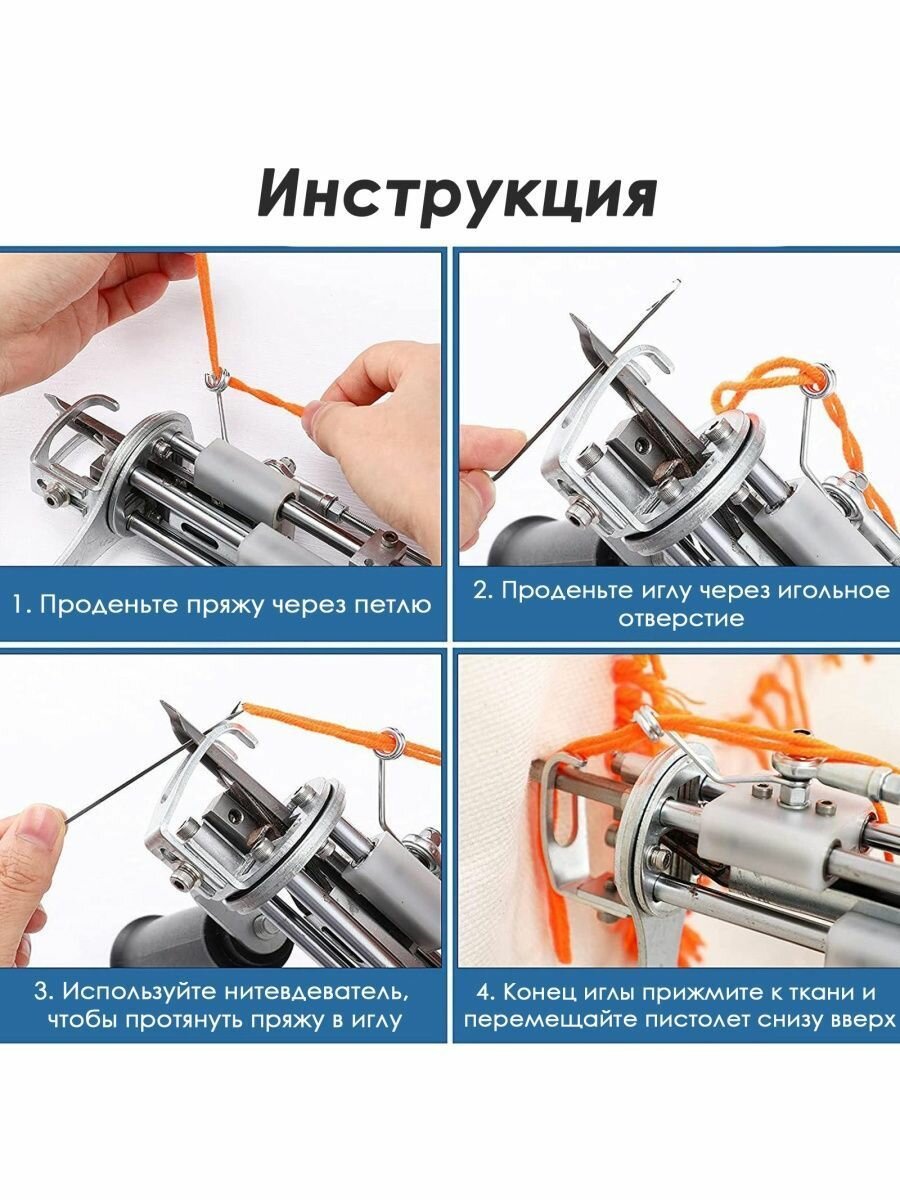 Инструкция

1. Проденьте пряжу через петлю

2. Проденьте иглу через игольное отверстие

3. Используйте нитевдеватель, чтобы протянуть пряжу в иглу

4. Конец иглы прижмите к ткани и перемещайте пистолет снизу вверх