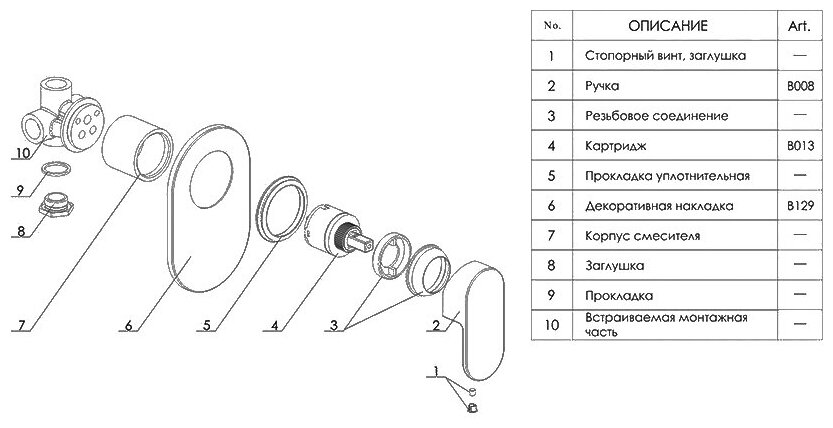 10

9

8

7

6

5

4

3

2

1

| No. | ОПИСАНИЕ | Art. |
|---|---|---|
| 1 | Стопорный винт, заглушка | — |
| 2 | Ручка | B008 |
| 3 | Резьбовое соединение | — |
| 4 | Картридж | B013 |
| 5 | Прокладка уплотнительная | — |
| 6 | Декоративная накладка | B129 |
| 7 | Корпус смесителя | — |
| 8 | Заглушка | — |
| 9 | Прокладка | — |
| 10 | Встраиваемая монтажная часть | — |