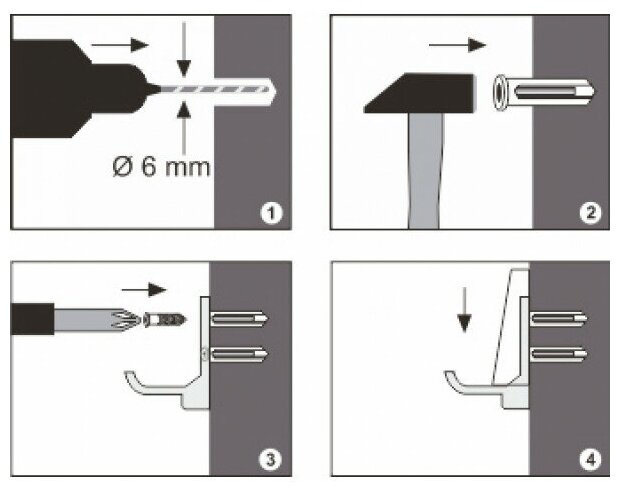 Ø 6 mm

1

2

3

4