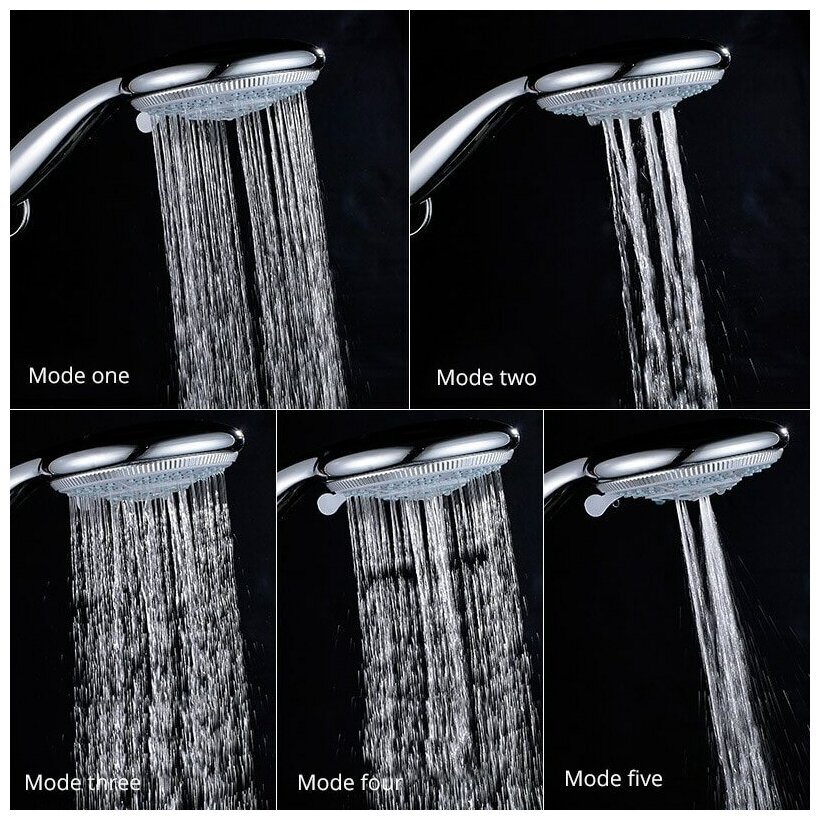 Mode one

Mode two

Mode three

Mode four

Mode five