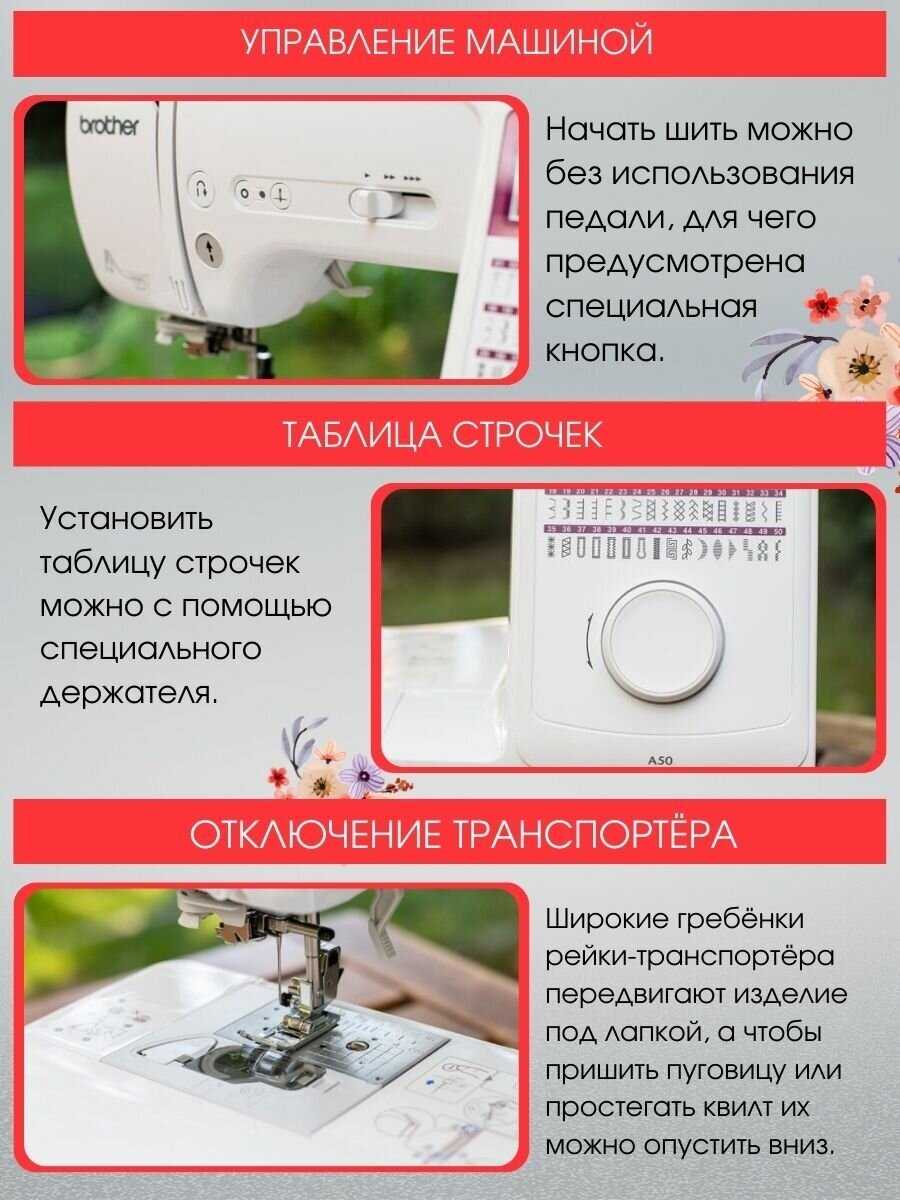 УПРАВЛЕНИЕ МАШИНОЙ

brother

Начать шить можно без использования педали, для чего предусмотрена специальная кнопка.

ТАБЛИЦА СТРОЧЕК

Установить таблицу строчек можно с помощью специального держателя.

18 19 20 21 22 23 24 25 26 27 28 29 30 31 32 33 34

35 36 37 38 39 40 41 42 43 44 45 46 47 48 49 50

A50

ОТКЛЮЧЕНИЕ ТРАНСПОРТЁРА

Широкие гребёнки рейки-транспортёра передвигают изделие под лапкой, а чтобы пришить пуговицу или простегать квилт их можно опустить вниз.