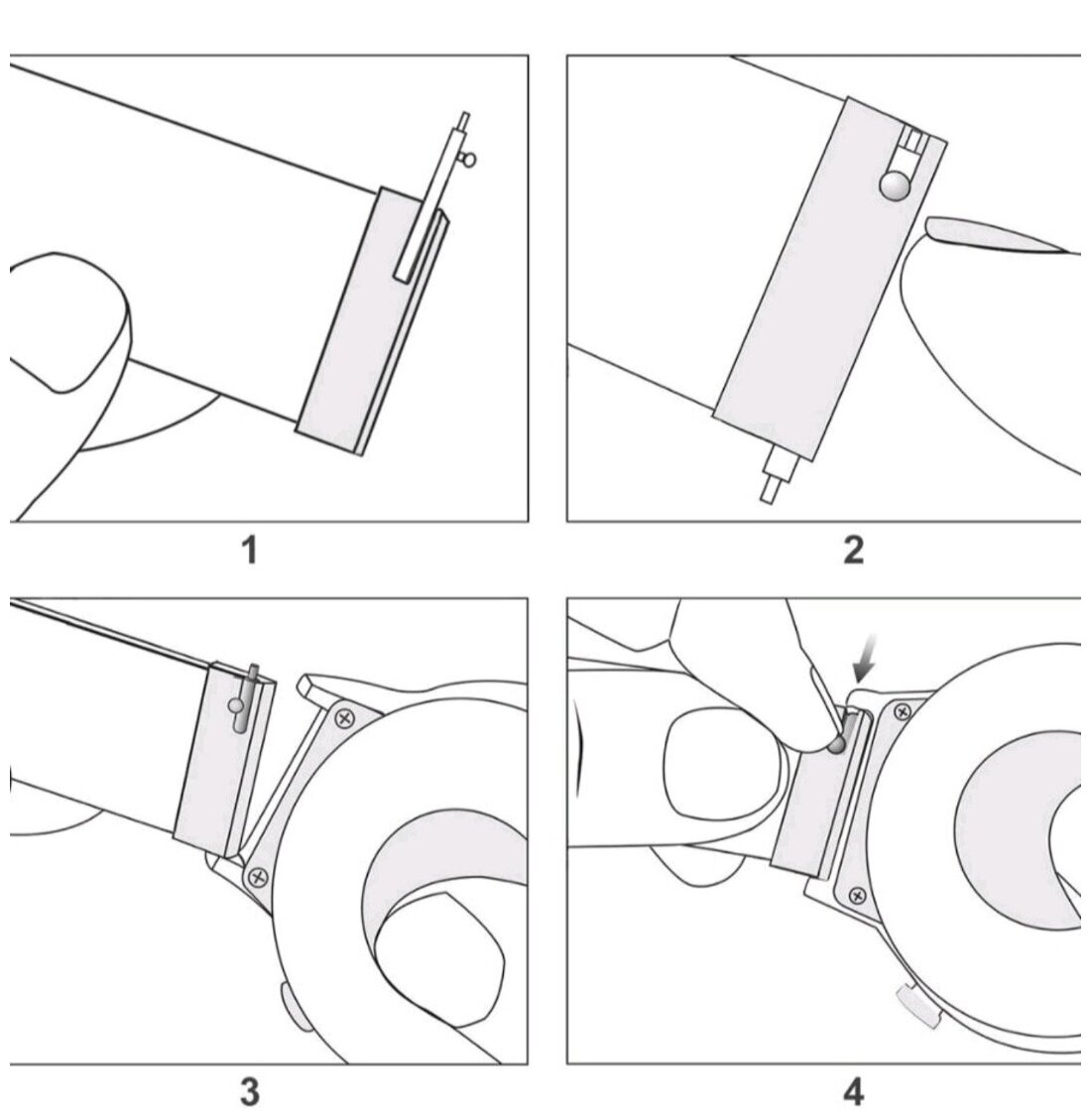 1

2

3

4