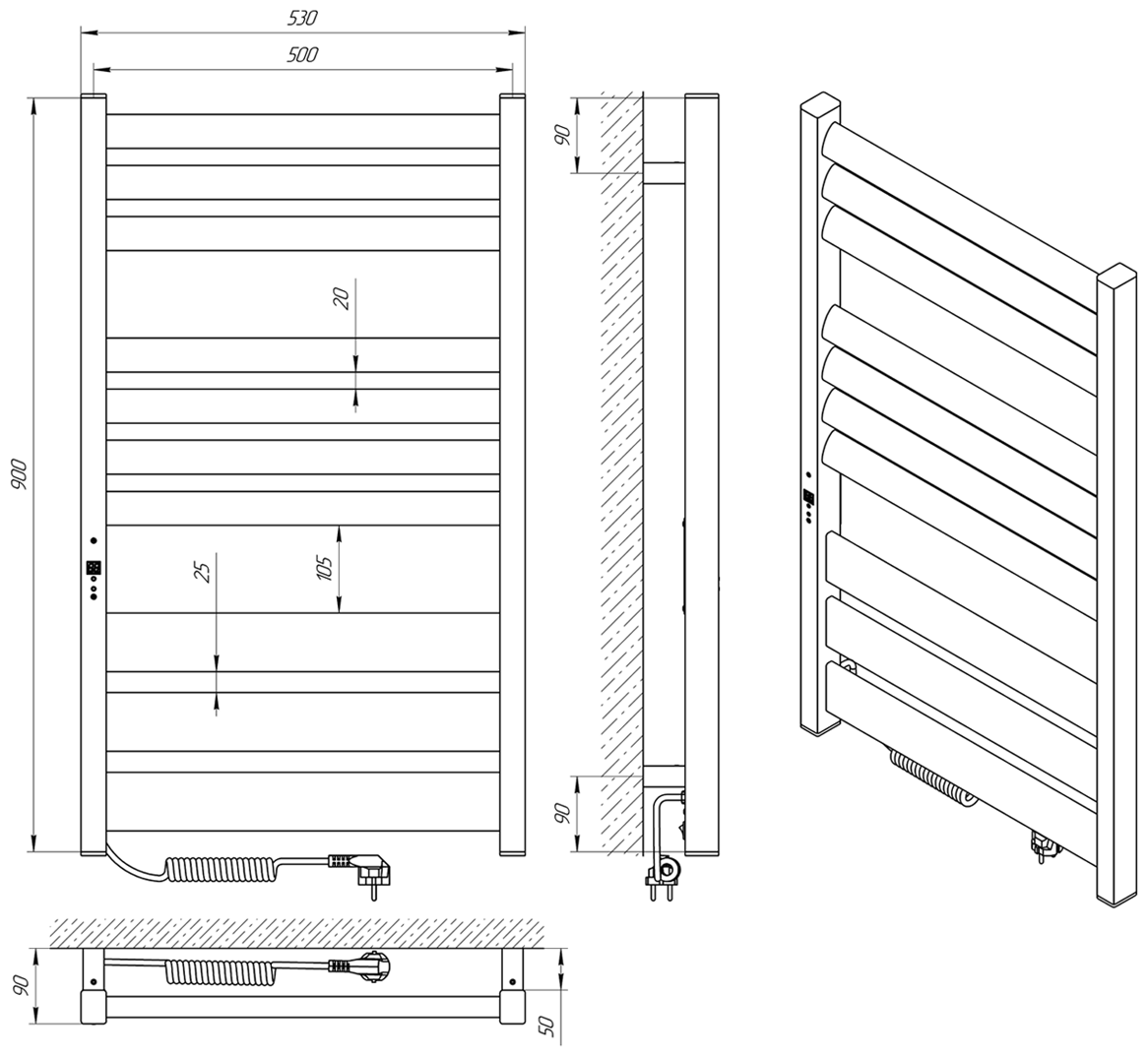 530
500
900
20
25
105
90
90
90
50