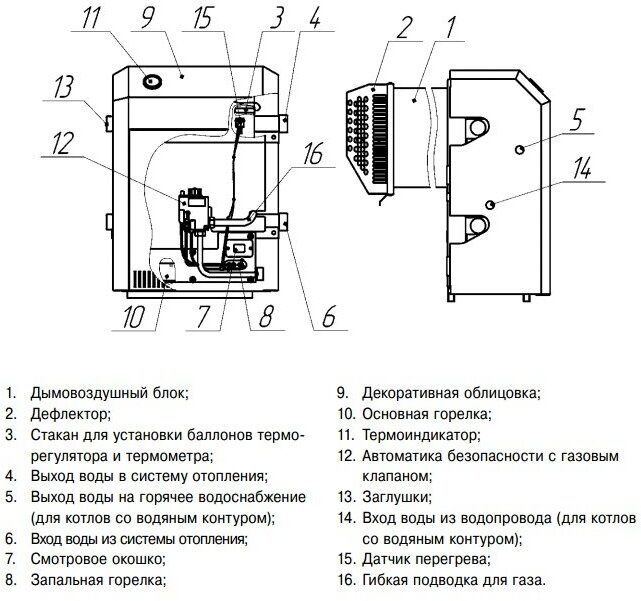 11 9 15 3 4 13 12 16 10 7 8 6

2 1 5 14

1. Дымовоздушный блок;
2. Дефлектор;
3. Стакан для установки баллонов терморегулятора и термометра;
4. Выход воды в систему отопления;
5. Выход воды на горячее водоснабжение (для котлов со водяным контуром);
6. Вход воды из системы отопления;
7. Смотровое окошко;
8. Запальная горелка;

9. Декоративная облицовка;
10. Основная горелка;
11. Термоиндикатор;
12. Автоматика безопасности с газовым клапаном;
13. Заглушки;
14. Вход воды из водопровода (для котлов со водяным контуром);
15. Датчик перегрева;
16. Гибкая подводка для газа.