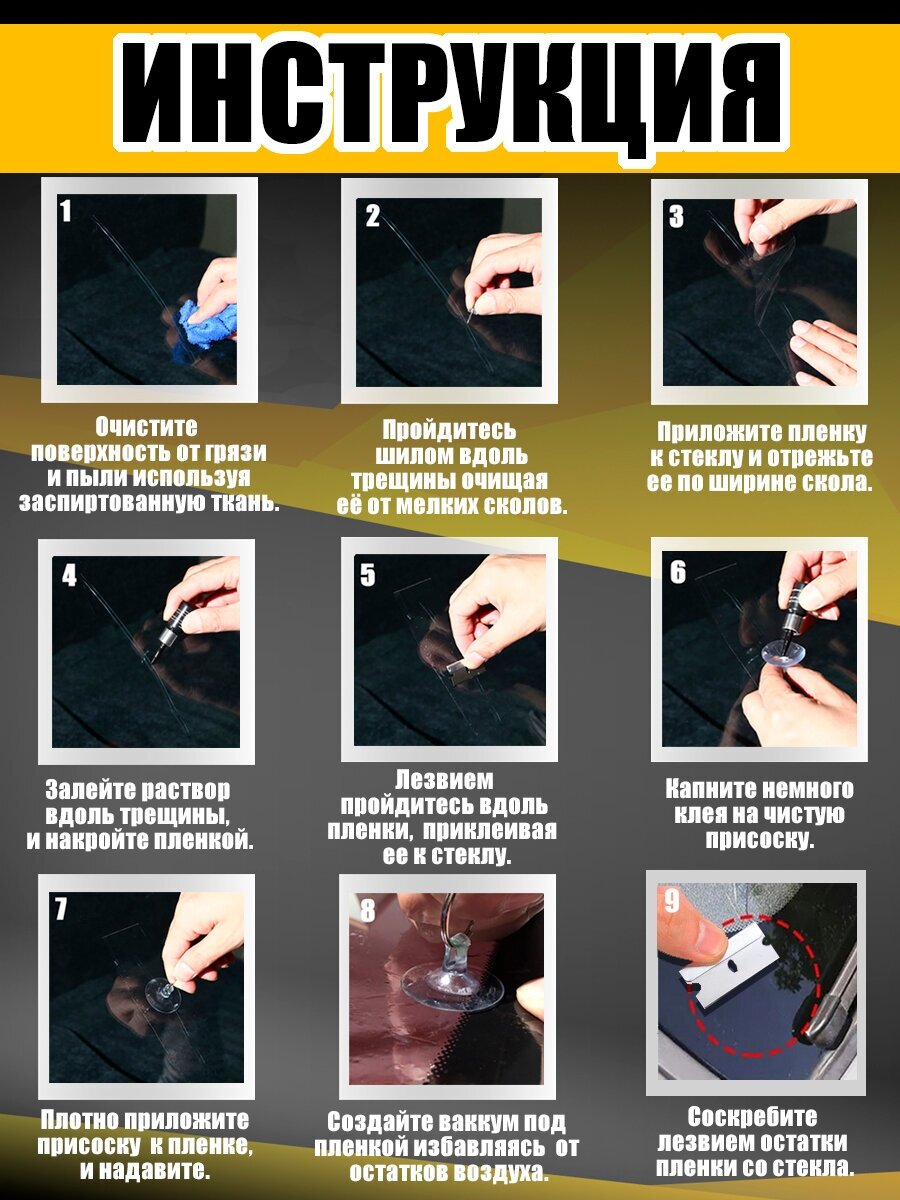 ИНСТРУКЦИЯ

1

Очистите поверхность от грязи и пыли используя заспиртованную ткань.

2

Пройдитесь шилом вдоль трещины очищая её от мелких сколов.

3

Приложите пленку к стеклу и отрежьте ее по ширине скола.

4

Залейте раствор вдоль трещины, и накройте пленкой.

5

Лезвием пройдитесь вдоль пленки, приклеивая ее к стеклу.

6

Капните немного клея на чистую присоску.

7

Плотно приложите присоску к пленке, и надавите.

8

Создайте ваккум под пленкой избавляясь от остатков воздуха.

9

Соскребите лезвием остатки пленки со стекла.