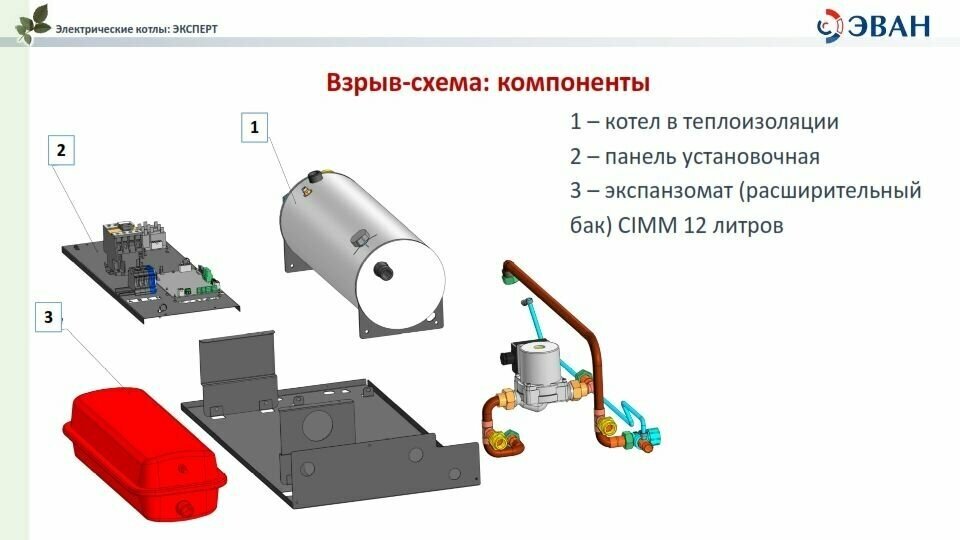 Электрические котлы: ЭКСПЕРТ

ЭВАН

Взрыв-схема: компоненты

1 – котел в теплоизоляции
2 – панель установочная
3 – экспанзомат (расширительный бак) CIMM 12 литров

1

2

3