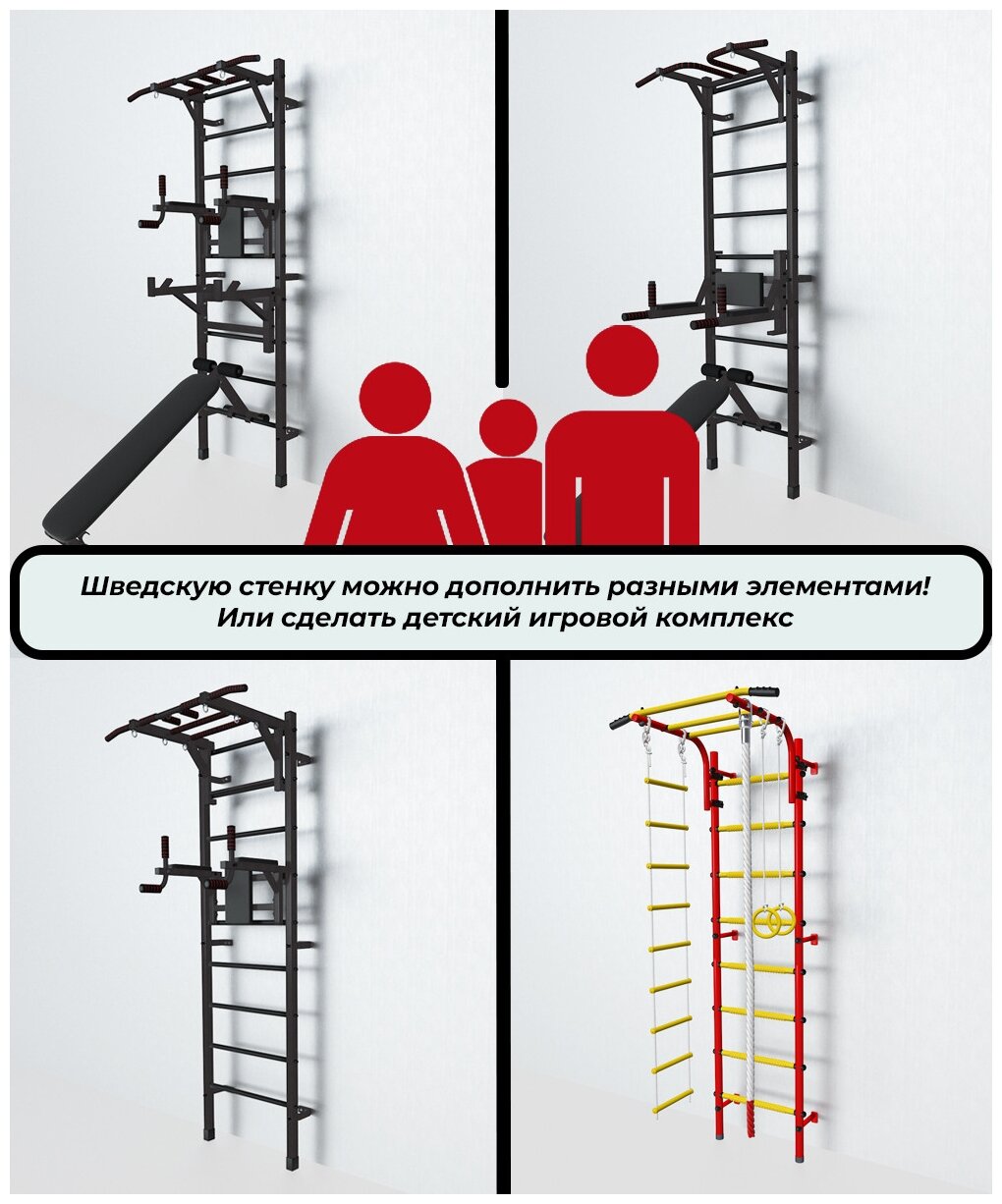 Шведскую стенку можно дополнить разными элементами!
Или сделать детский игровой комплекс