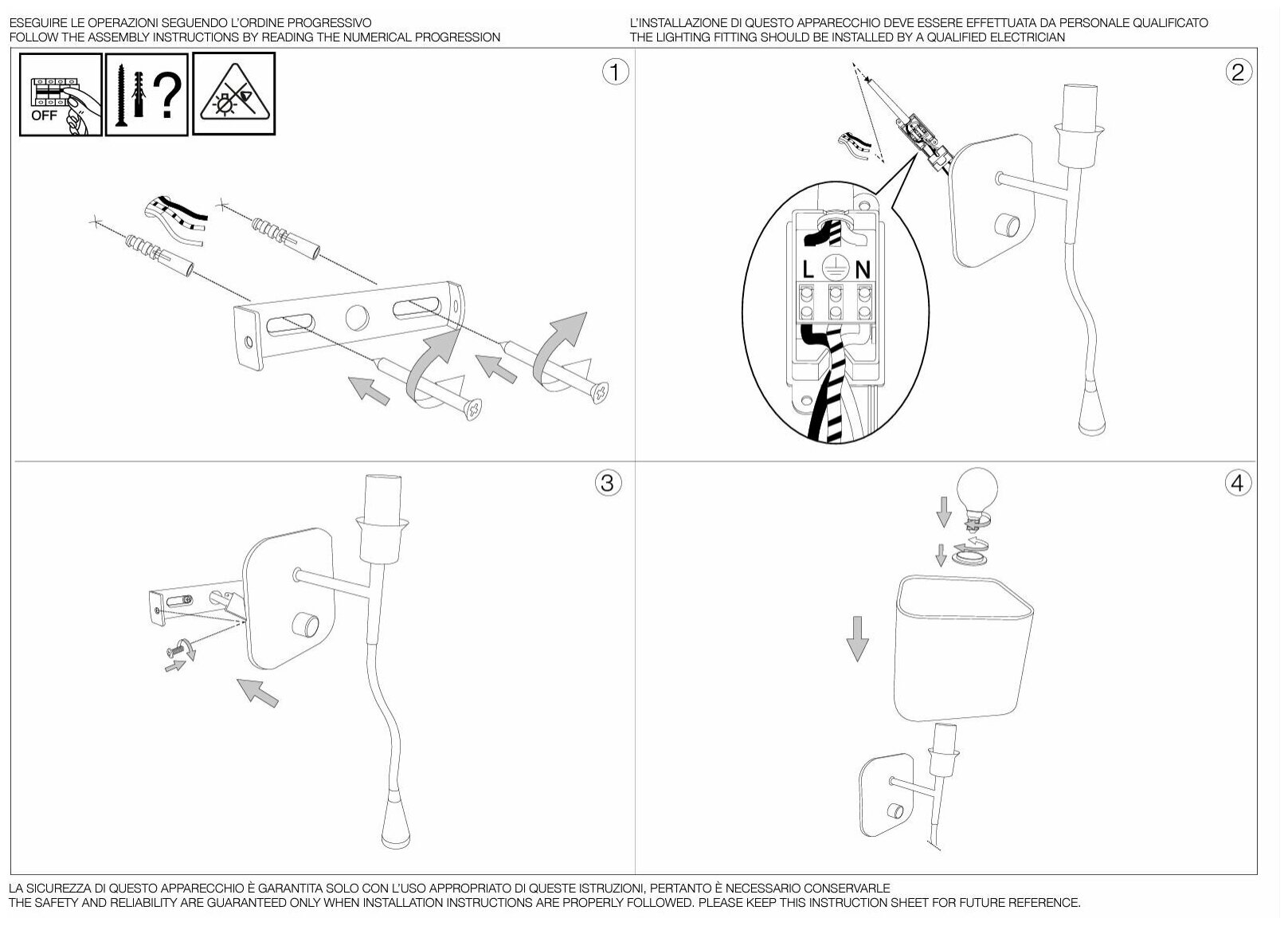 ESEGUIRE LE OPERAZIONI SEGUENDO L'ORDINE PROGRESSIVO
FOLLOW THE ASSEMBLY INSTRUCTIONS BY READING THE NUMERICAL PROGRESSION

L'INSTALLAZIONE DI QUESTO APPARECCHIO DEVE ESSERE EFFETTUATA DA PERSONALE QUALIFICATO
THE LIGHTING FITTING SHOULD BE INSTALLED BY A QUALIFIED ELECTRICIAN

OFF

?

1

2

L N

3

4

LA SICUREZZA DI QUESTO APPARECCHIO È GARANTITA SOLO CON L'USO APPROPRIATO DI QUESTE ISTRUZIONI, PERTANTO È NECESSARIO CONSERVARLE
THE SAFETY AND RELIABILITY ARE GUARANTEED ONLY WHEN INSTALLATION INSTRUCTIONS ARE PROPERLY FOLLOWED. PLEASE KEEP THIS INSTRUCTION SHEET FOR FUTURE REFERENCE.