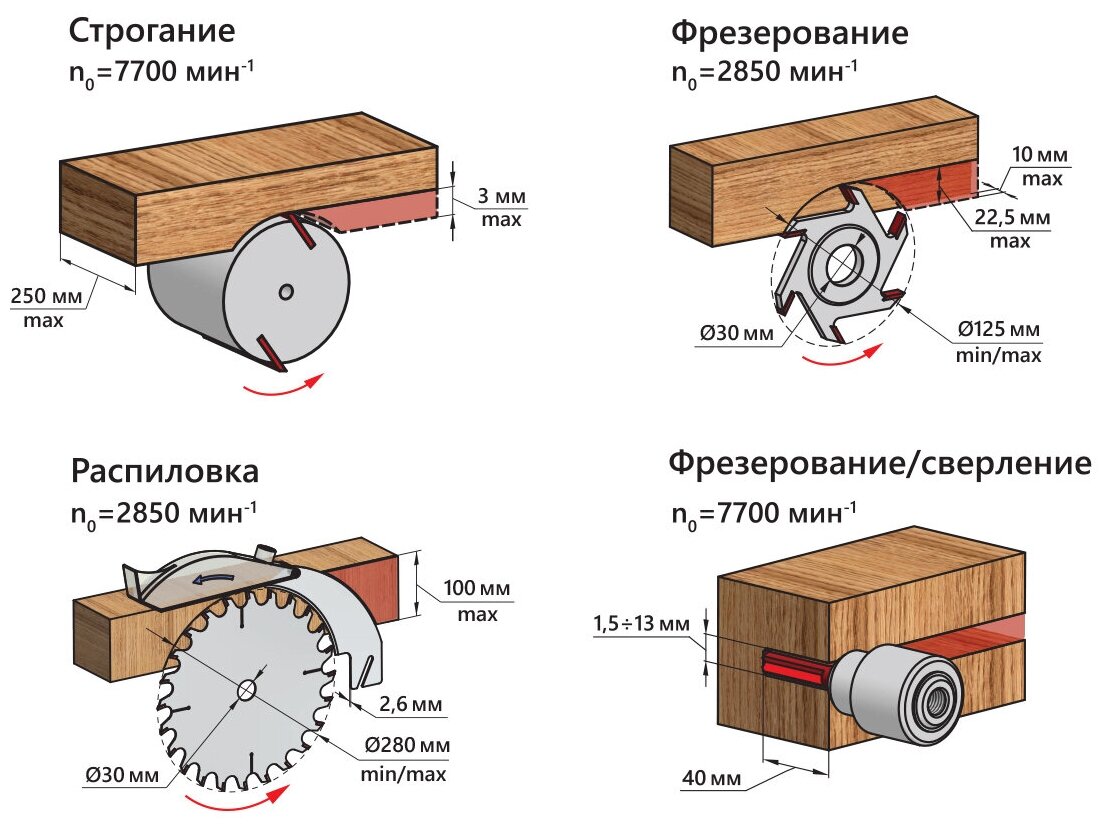 Строгание
$n_0$=7700 мин$^{-1}$

3 мм
max

250 мм
max

Фрезерование
$n_0$=2850 мин$^{-1}$

10 мм
max

22,5 мм
max

Ø30 мм

Ø125 мм
min/max

Распиловка
$n_0$=2850 мин$^{-1}$

100 мм
max

2,6 мм

Ø280 мм
min/max

Ø30 мм

Фрезерование/сверление
$n_0$=7700 мин$^{-1}$

1,5÷13 мм

40 мм