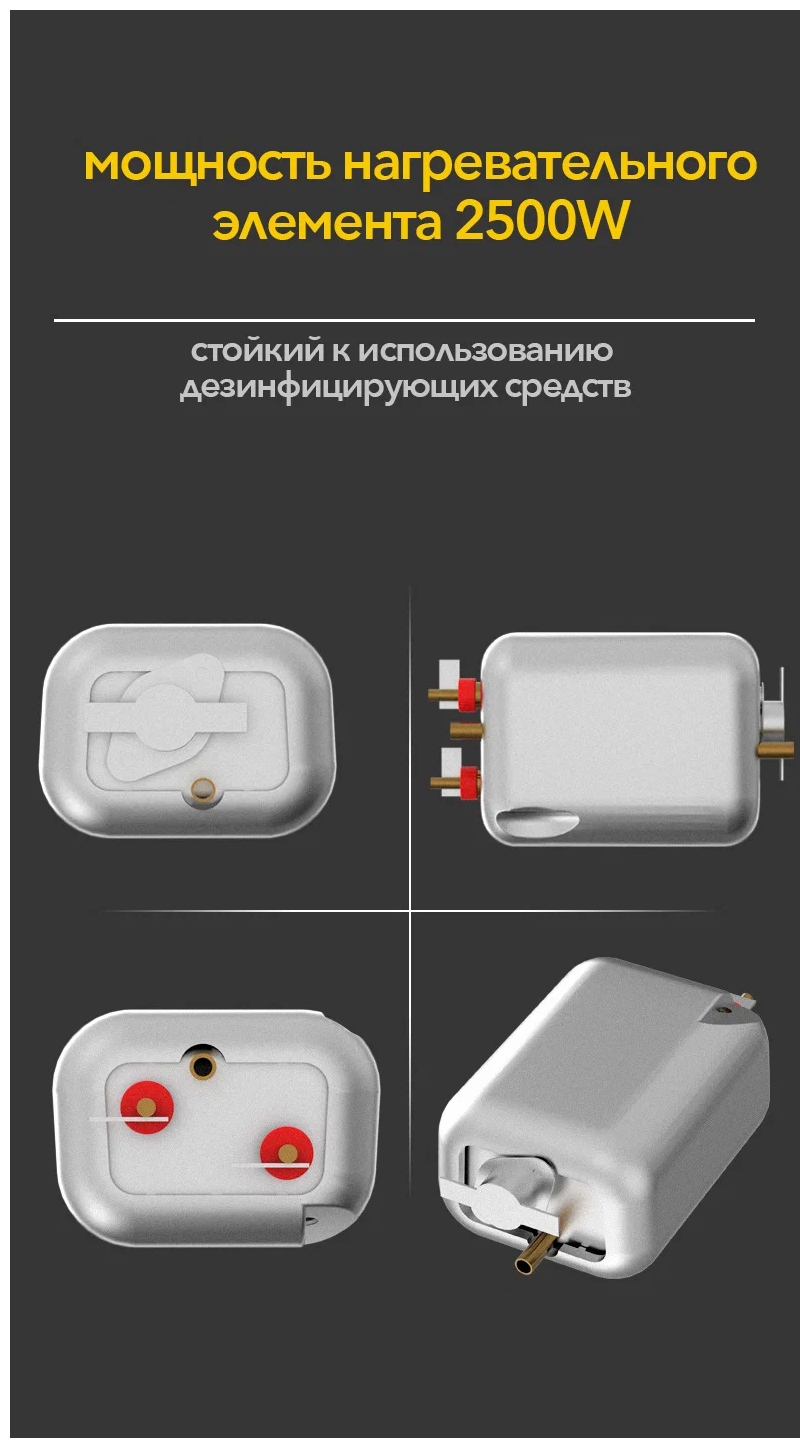 мощность нагревательного элемента 2500W

стойкий к использованию дезинфицирующих средств