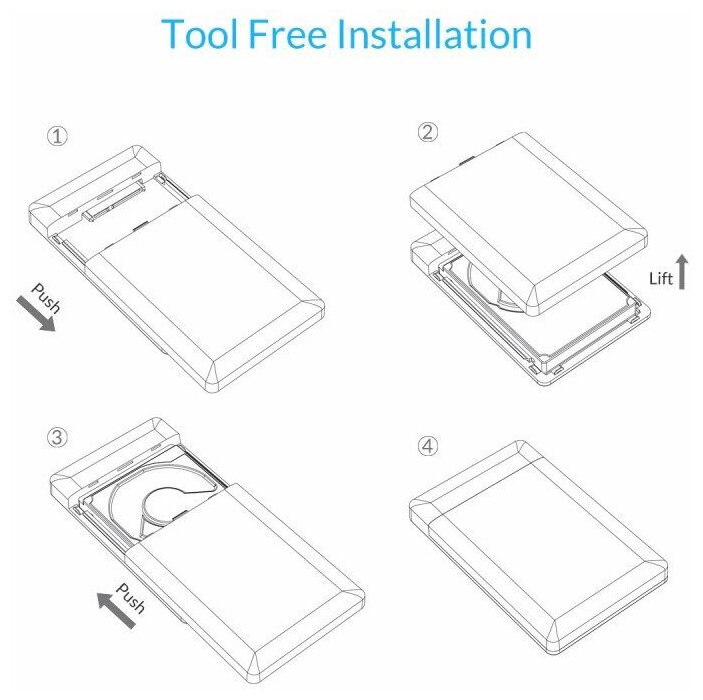 Tool Free Installation

①

Push

②

Lift

③

Push

④