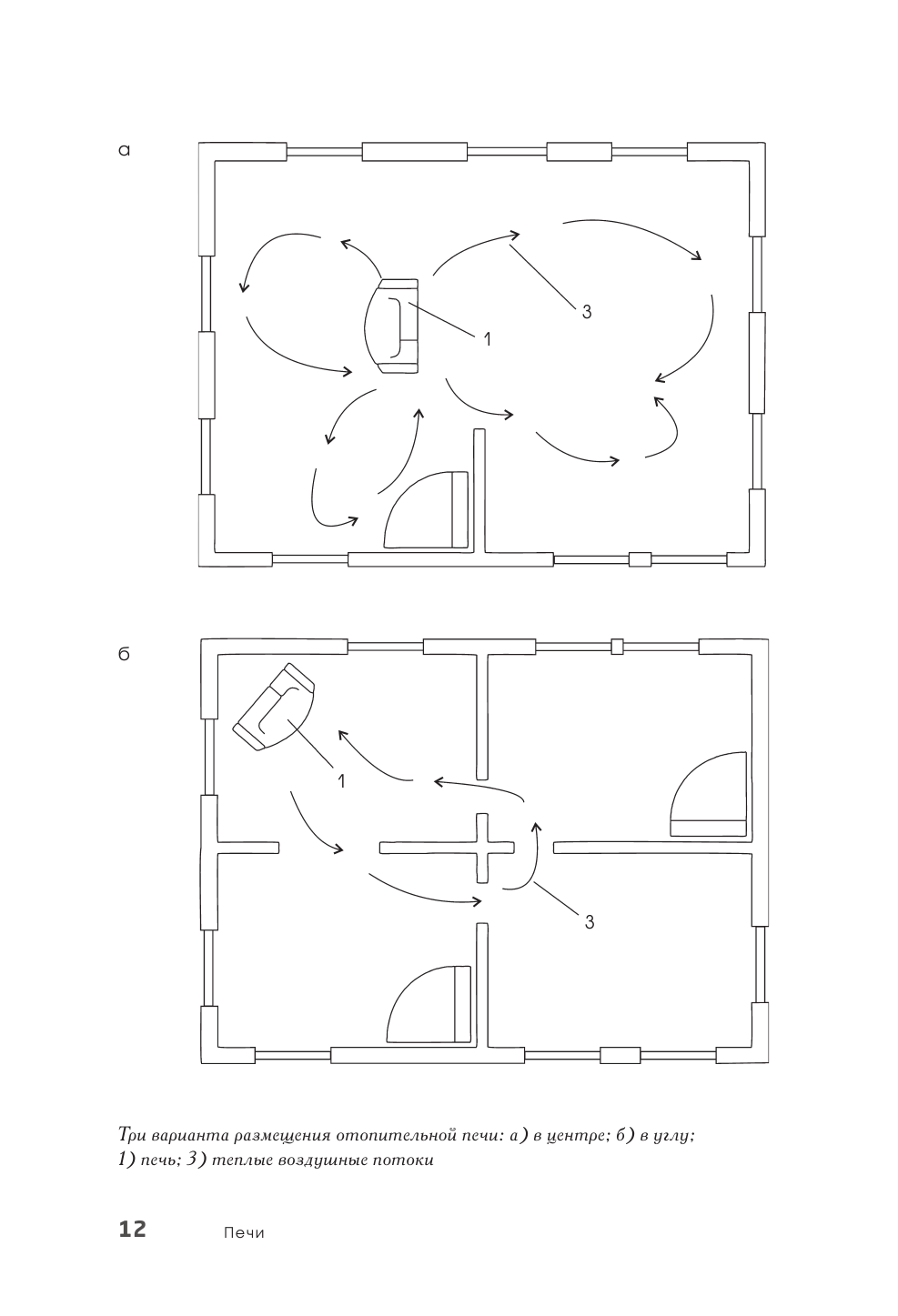 а

3

1

б

1

3

Три варианта размещения отопительной печи: а) в центре; б) в углу; 1) печь; 3) теплые воздушные потоки

12 Печи