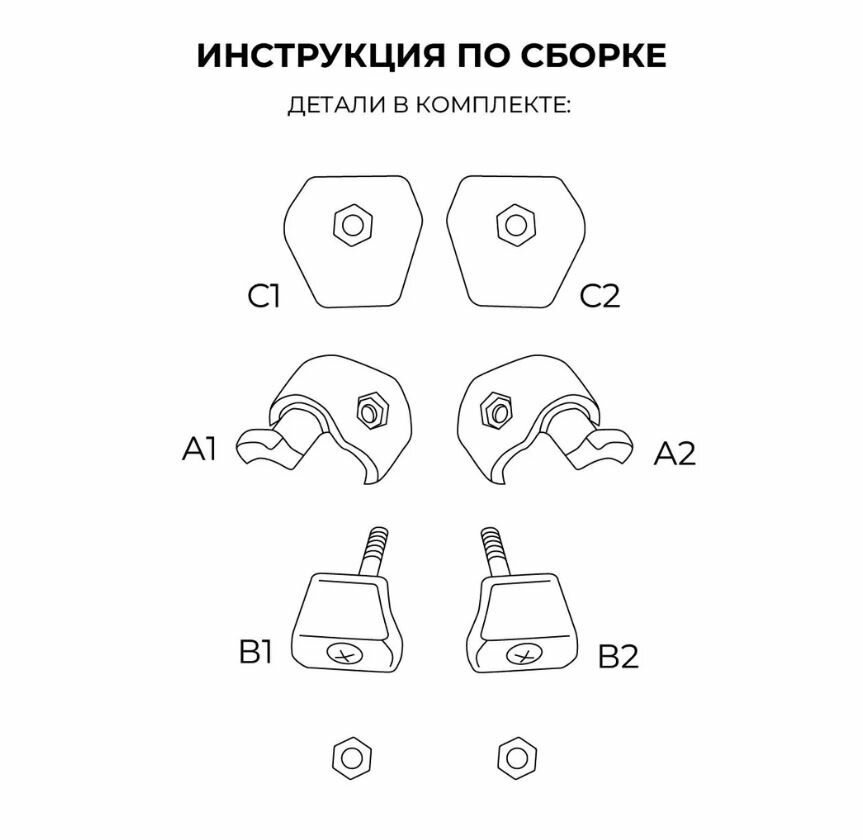 ИНСТРУКЦИЯ ПО СБОРКЕ

ДЕТАЛИ В КОМПЛЕКТЕ:

C1

C2

A1

A2

B1

B2