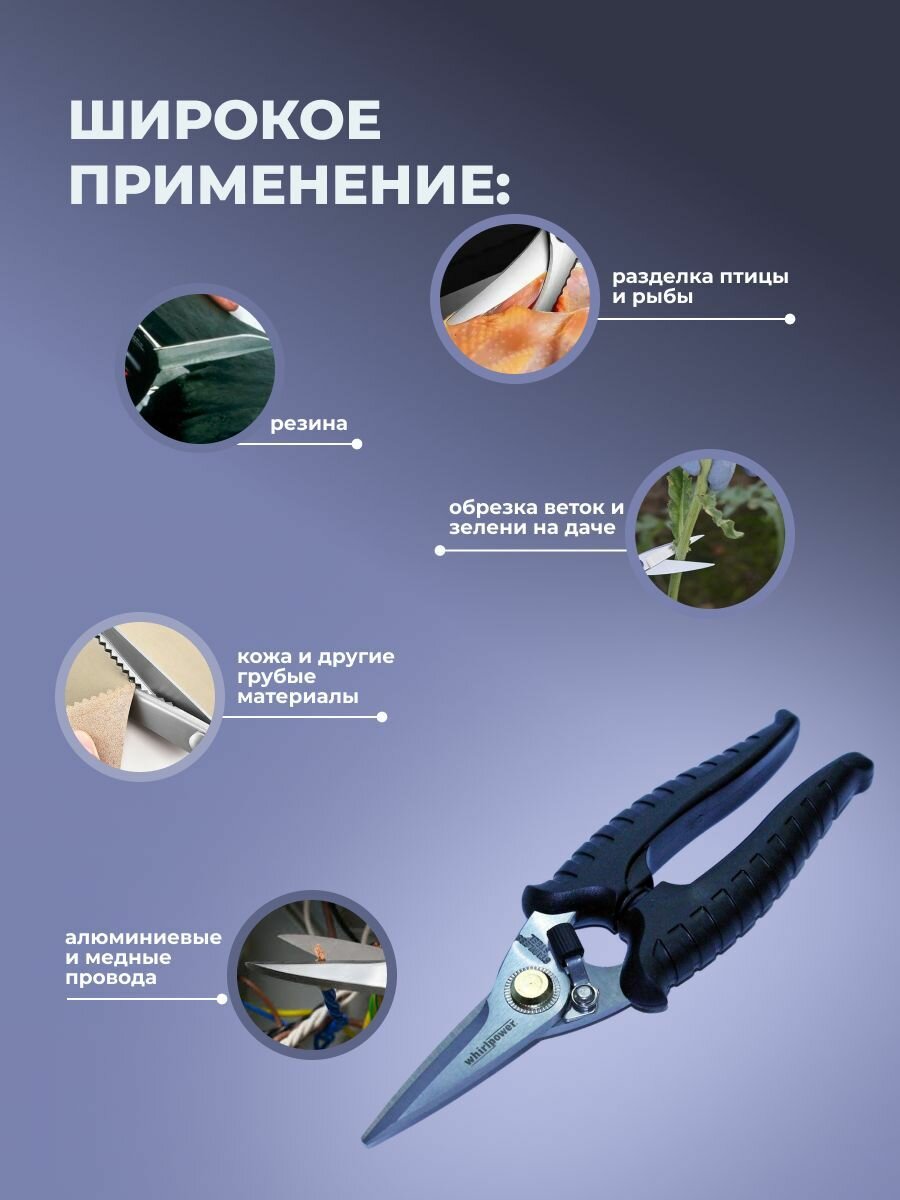 ШИРОКОЕ ПРИМЕНЕНИЕ:

разделка птицы и рыбы

резина

обрезка веток и зелени на даче

кожа и другие грубые материалы

алюминиевые и медные провода

whirlpower