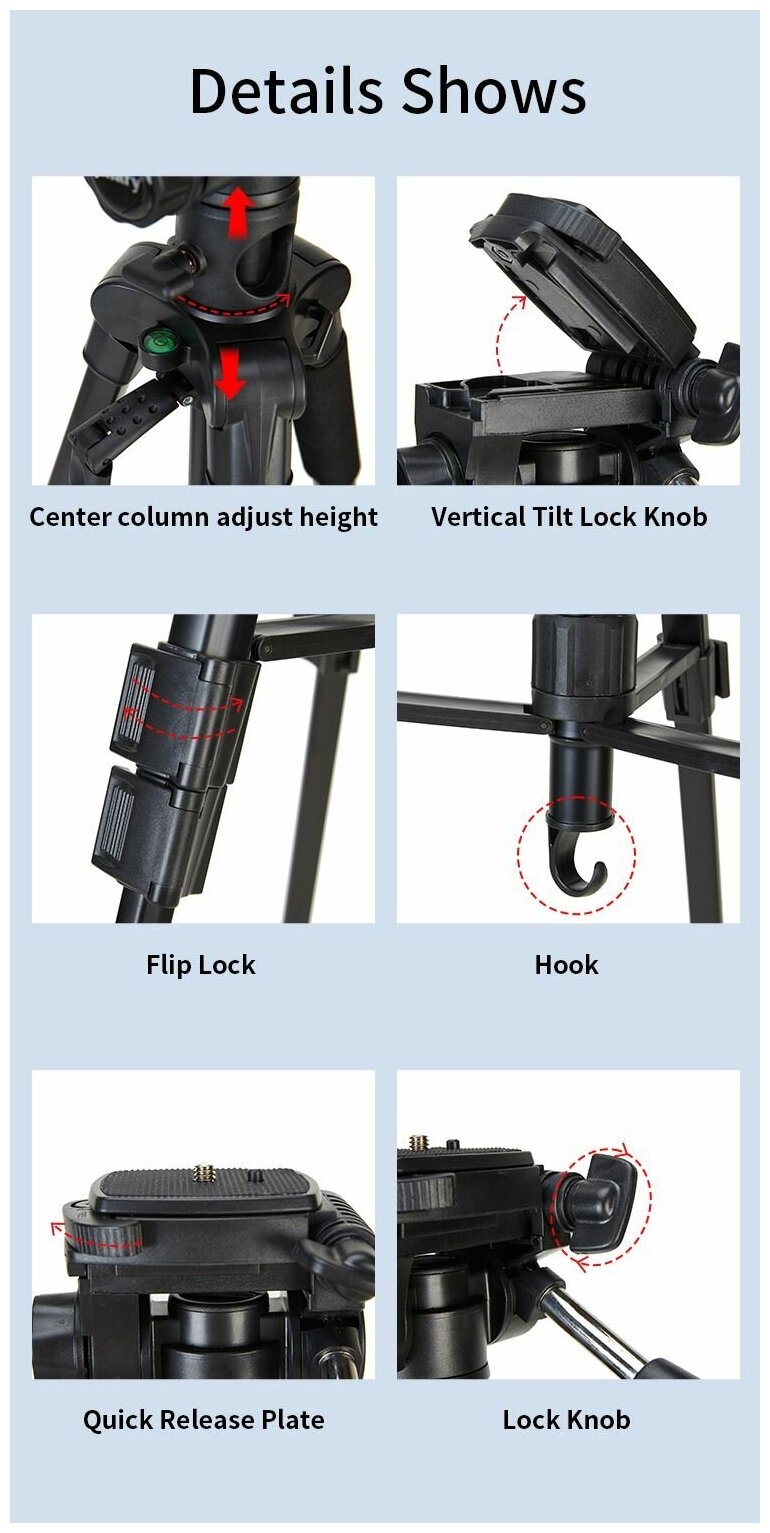 Details Shows

Center column adjust height

Vertical Tilt Lock Knob

Flip Lock

Hook

Quick Release Plate

Lock Knob