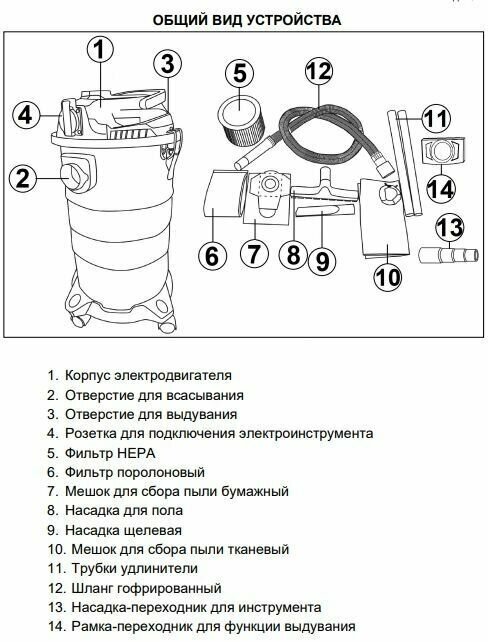 ОБЩИЙ ВИД УСТРОЙСТВА

1
3
4
2
5
12
11
14
13
6
7
8
9
10

1. Корпус электродвигателя
2. Отверстие для всасывания
3. Отверстие для выдувания
4. Розетка для подключения электроинструмента
5. Фильтр HEPA
6. Фильтр поролоновый
7. Мешок для сбора пыли бумажный
8. Насадка для пола
9. Насадка щелевая
10. Мешок для сбора пыли тканевый
11. Трубки удлинители
12. Шланг гофрированный
13. Насадка-переходник для инструмента
14. Рамка-переходник для функции выдувания