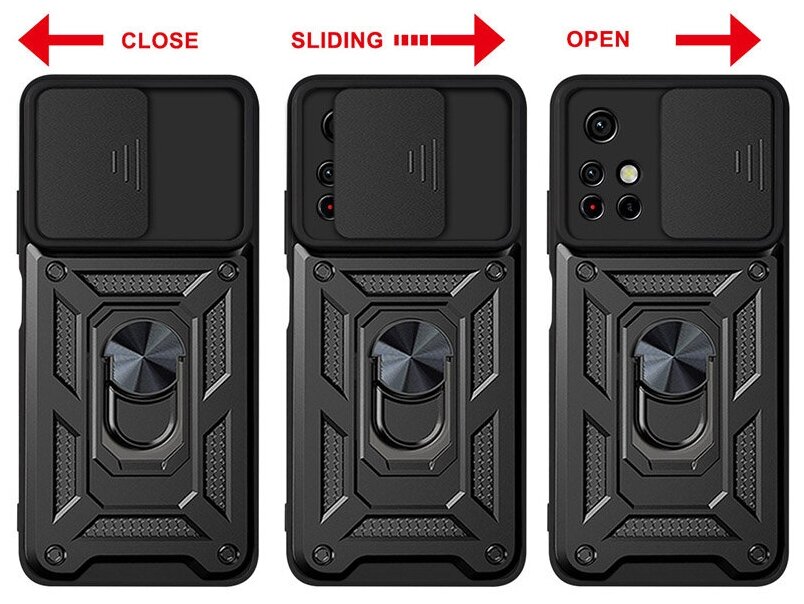 CLOSE

SLIDING

OPEN