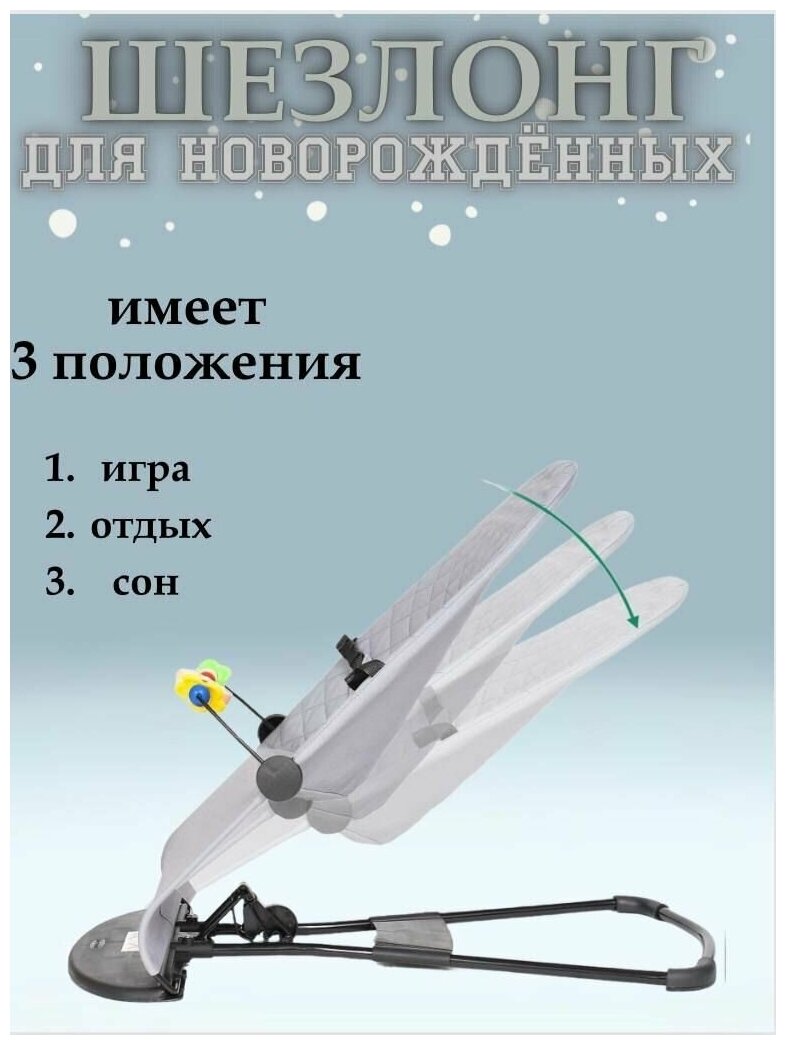 ШЕЗЛОНГ
ДЛЯ НОВОРОЖДЁННЫХ

имеет
3 положения

1. игра
2. отдых
3. сон